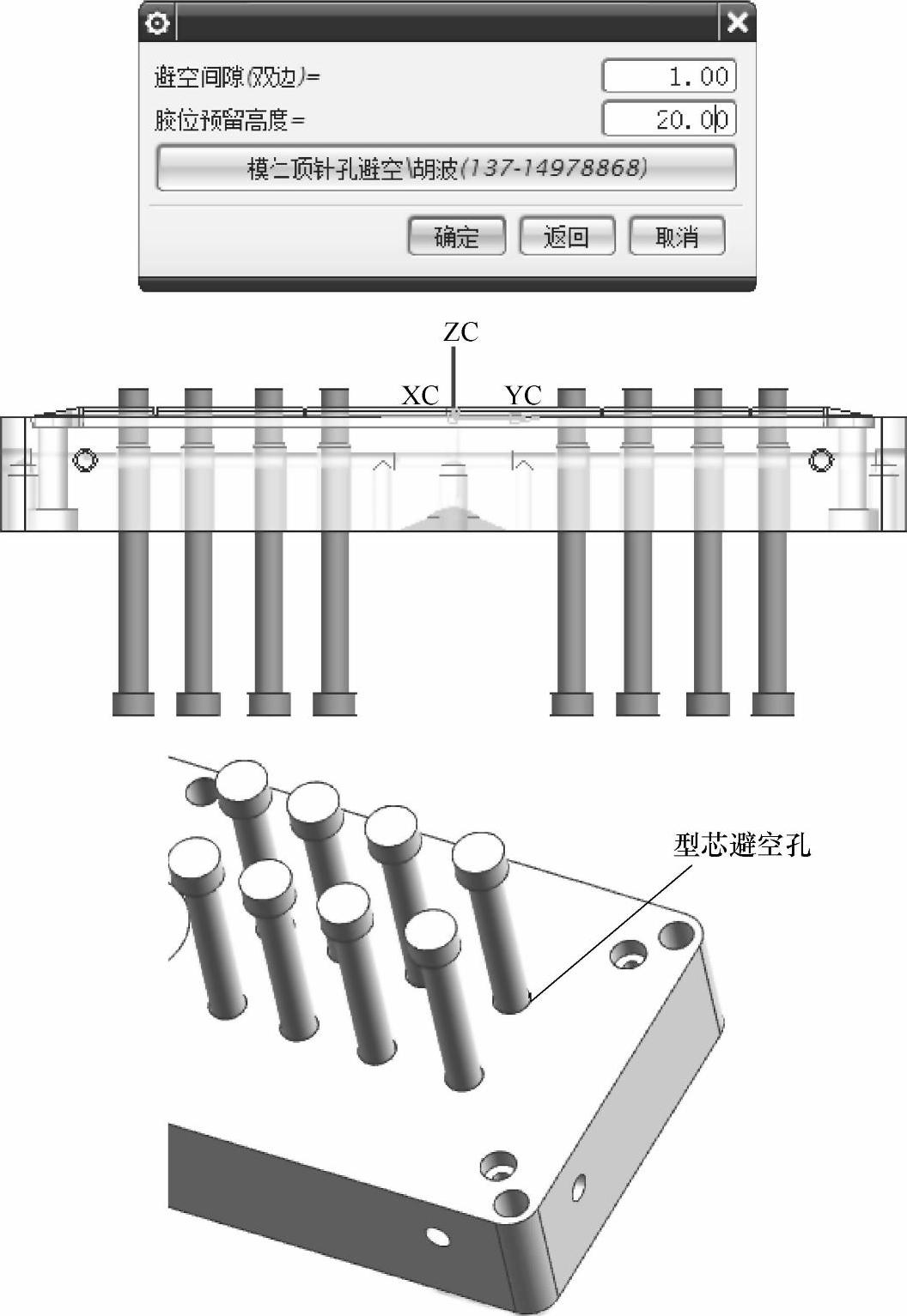 避空间隙(双边)=
1.00
胶位预留高度=
20.00
模仁顶针孔避空\胡波(137-14978868)
确定
返回
取消

ZC
XC
YC

型芯避空孔