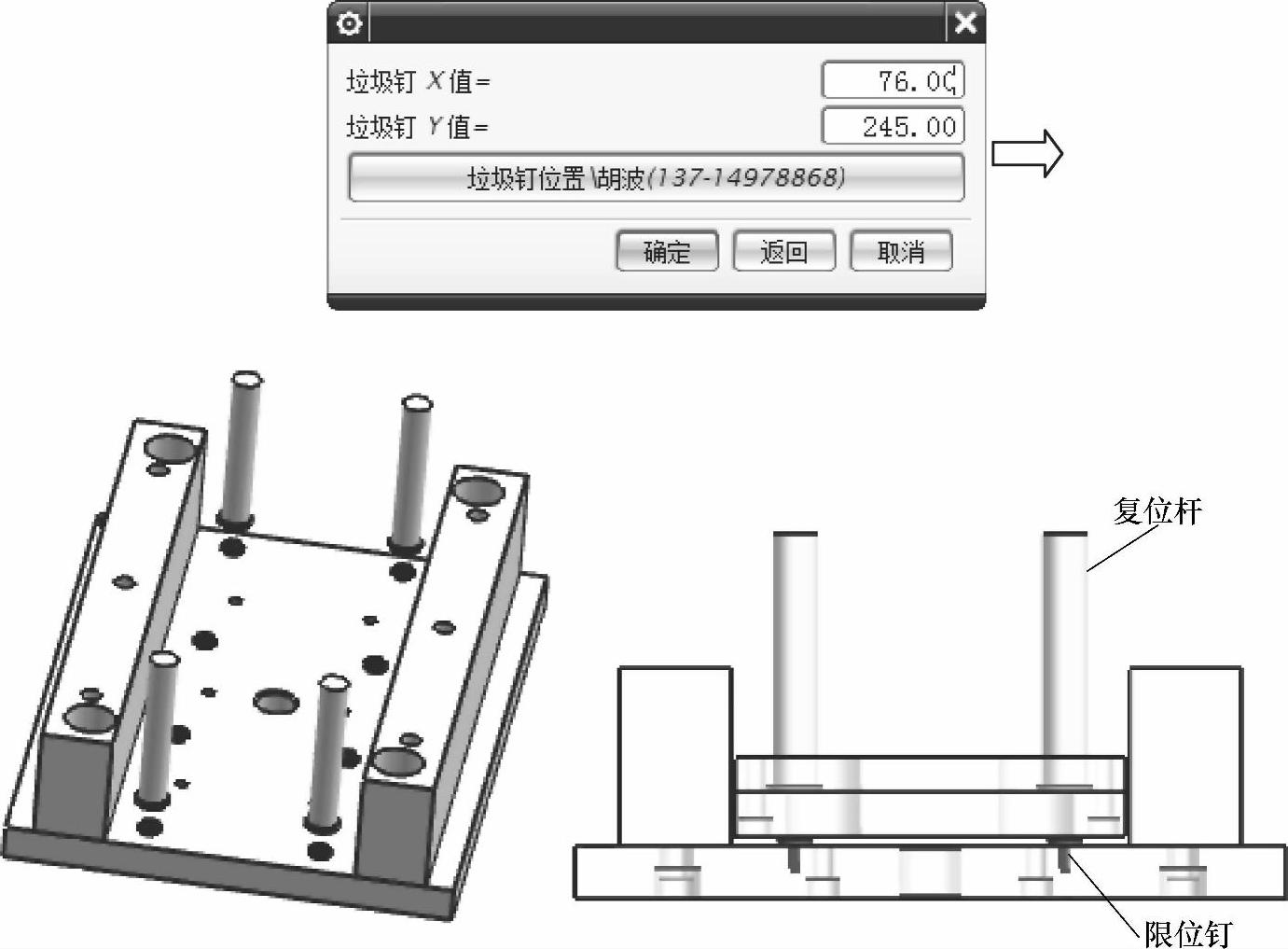 垃圾钉 X值=
76.00
垃圾钉 Y值=
245.00
垃圾钉位置\胡波(137-14978868)
确定
返回
取消

复位杆
限位钉