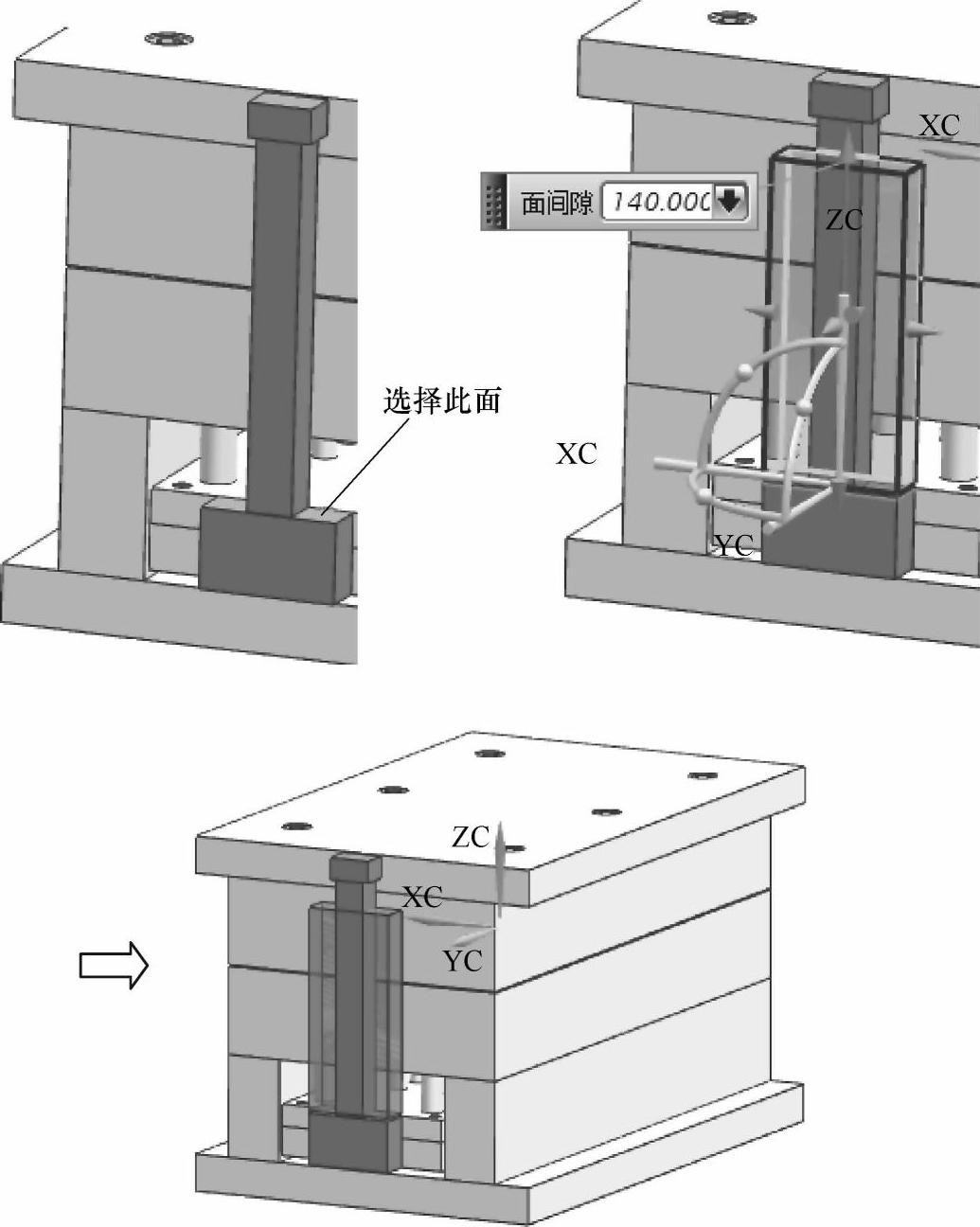 选择此面

面间隙 140.000

XC

ZC

XC

YC

ZC

XC

YC