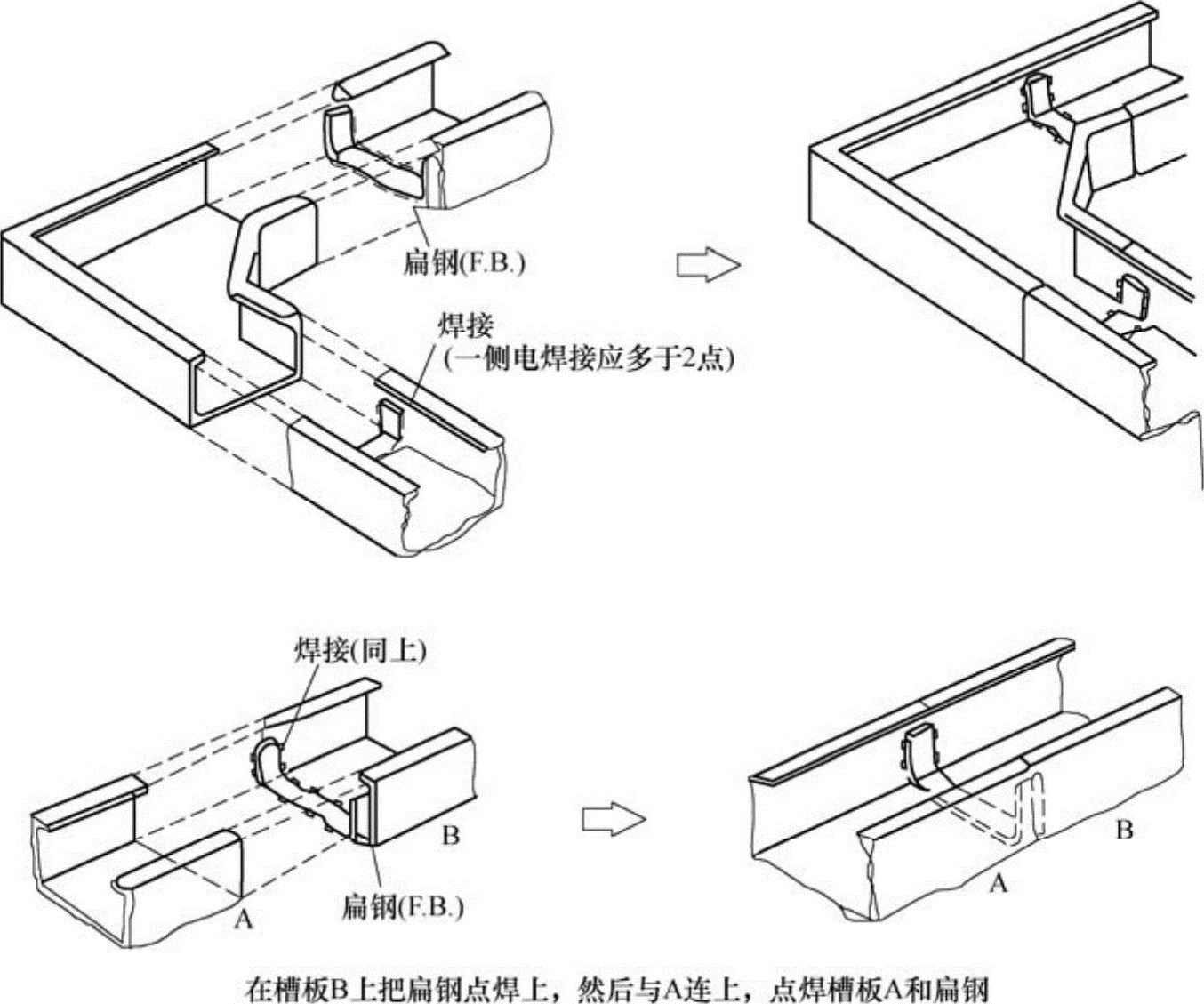 扁钢(F.B.)

焊接
(一侧电焊接应多于2点)

焊接(同上)

B

A

扁钢(F.B.)

B

A

在槽板B上把扁钢点焊上，然后与A连上，点焊槽板A和扁钢