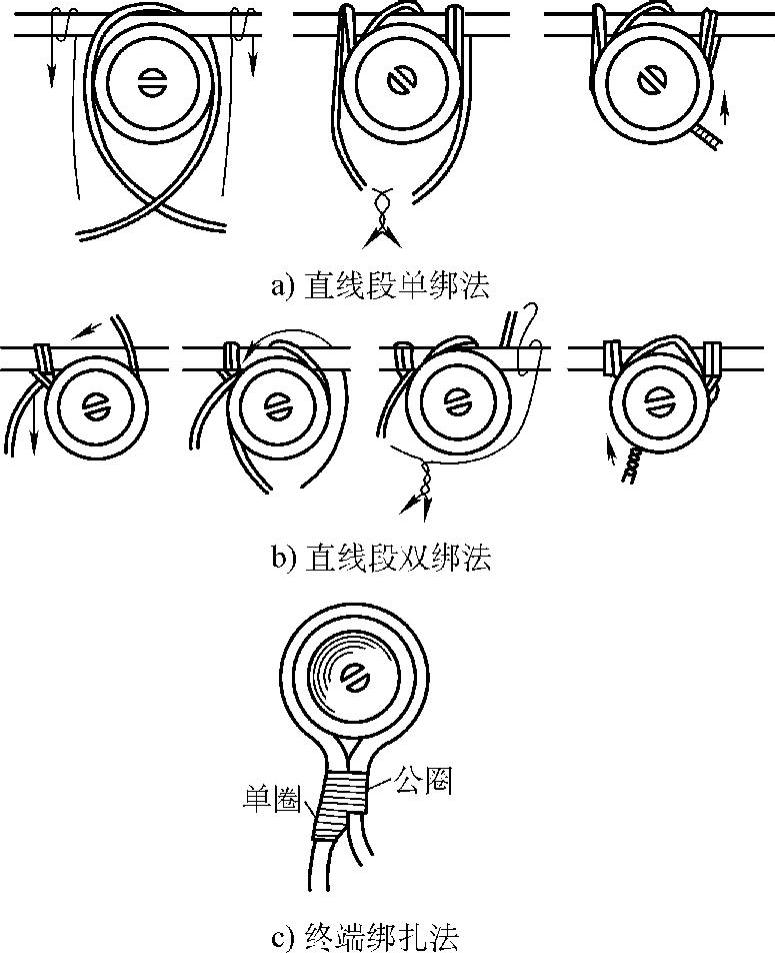 a) 直线段单绑法

b) 直线段双绑法

单圈

公圈

c) 终端绑扎法