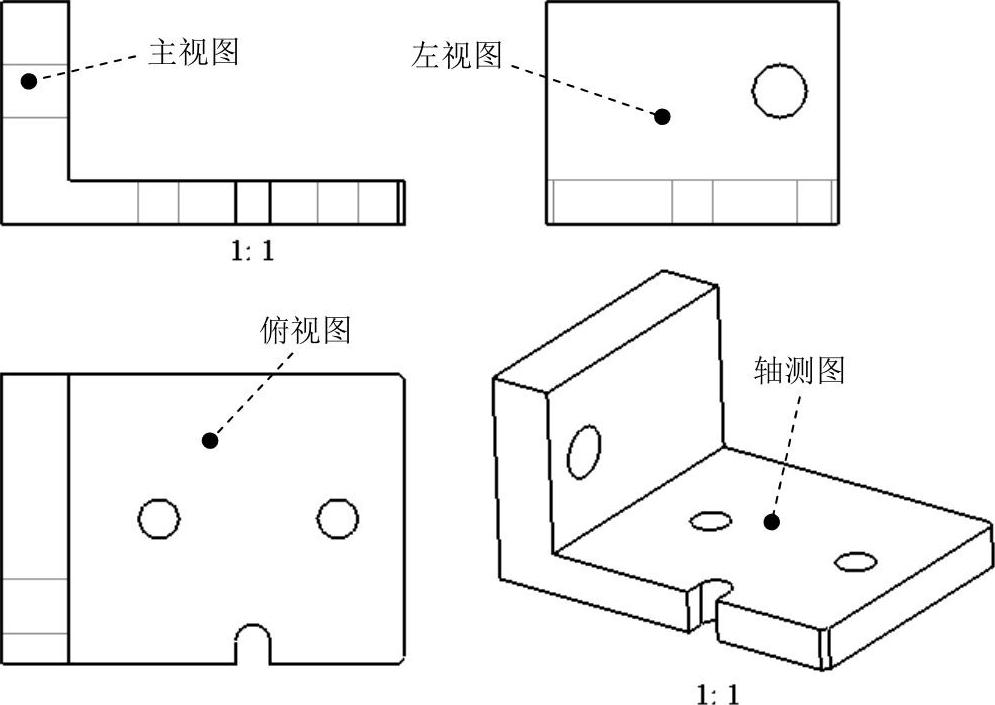 主视图

左视图

1: 1

俯视图

轴测图

1: 1