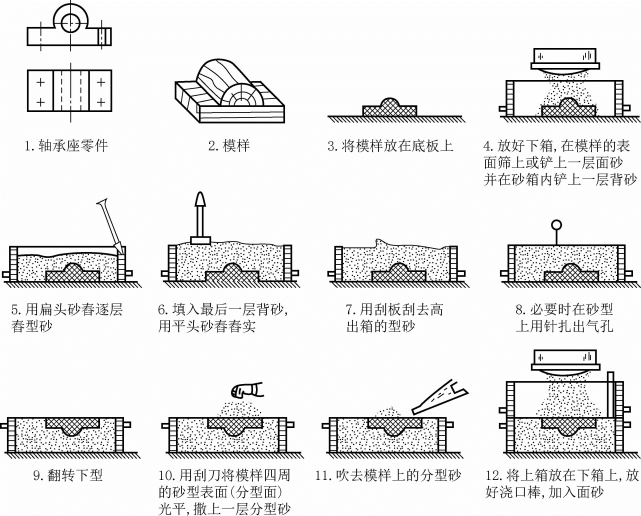 1. 轴承座零件

2. 模样

3. 将模样放在底板上

4. 放好下箱，在模样的表面筛上或铲上一层面砂并在砂箱内铲上一层背砂

5. 用扁头砂舂逐层舂型砂

6. 填入最后一层背砂，用平头砂舂舂实

7. 用刮板刮去高出箱的型砂

8. 必要时在砂型上用针扎出气孔

9. 翻转下型

10. 用刮刀将模样四周的砂型表面(分型面)光平，撒上一层分型砂

11. 吹去模样上的分型砂

12. 将上箱放在下箱上，放好浇口棒，加入面砂