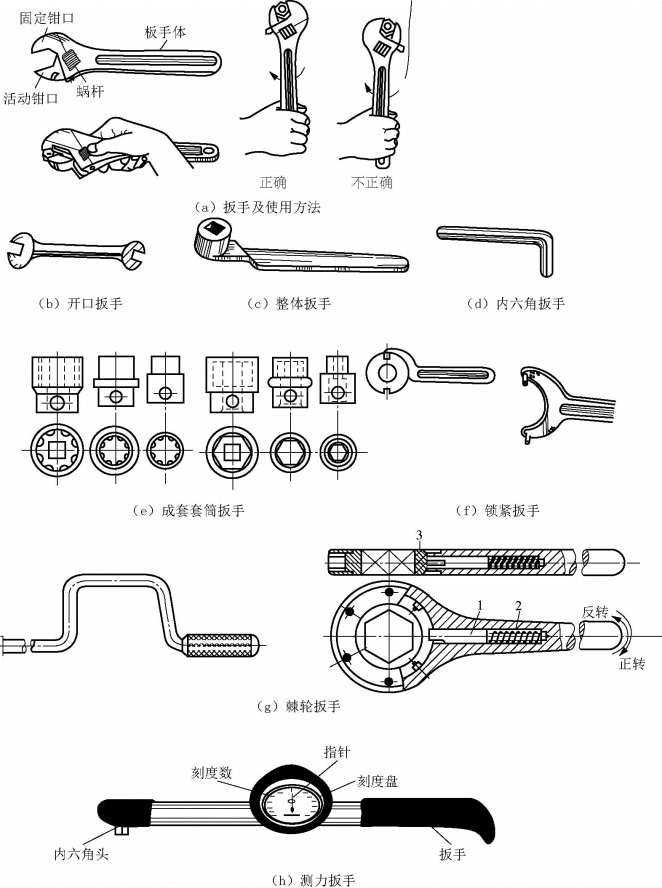 固定钳口
板手体
活动钳口
蜗杆
正确
不正确
（a）扳手及使用方法

（b）开口扳手
（c）整体扳手
（d）内六角扳手

（e）成套套筒扳手
（f）锁紧扳手

3
1
2
反转
正转
（g）棘轮扳手

指针
刻度数
刻度盘
内六角头
扳手
（h）测力扳手