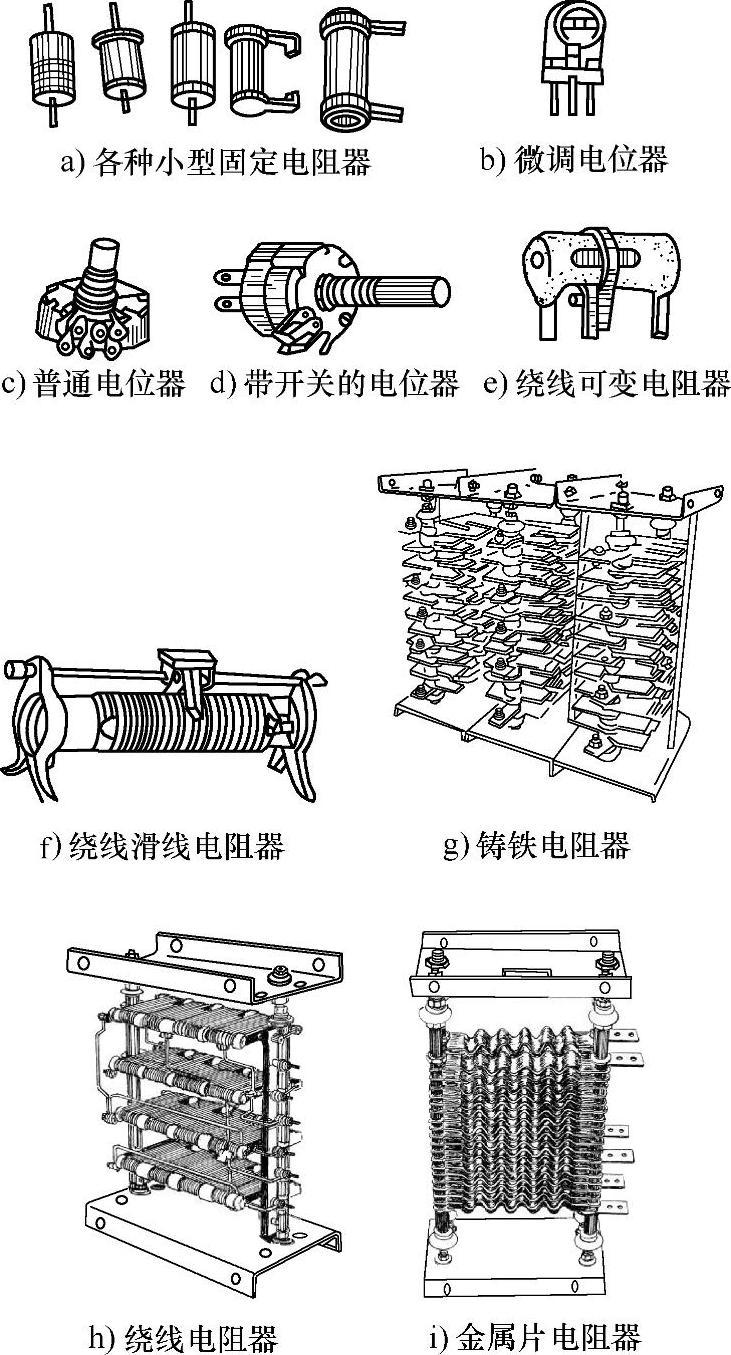 a) 各种小型固定电阻器

b) 微调电位器

c) 普通电位器

d) 带开关的电位器

e) 绕线可变电阻器

f) 绕线滑线电阻器

g) 铸铁电阻器

h) 绕线电阻器

i) 金属片电阻器