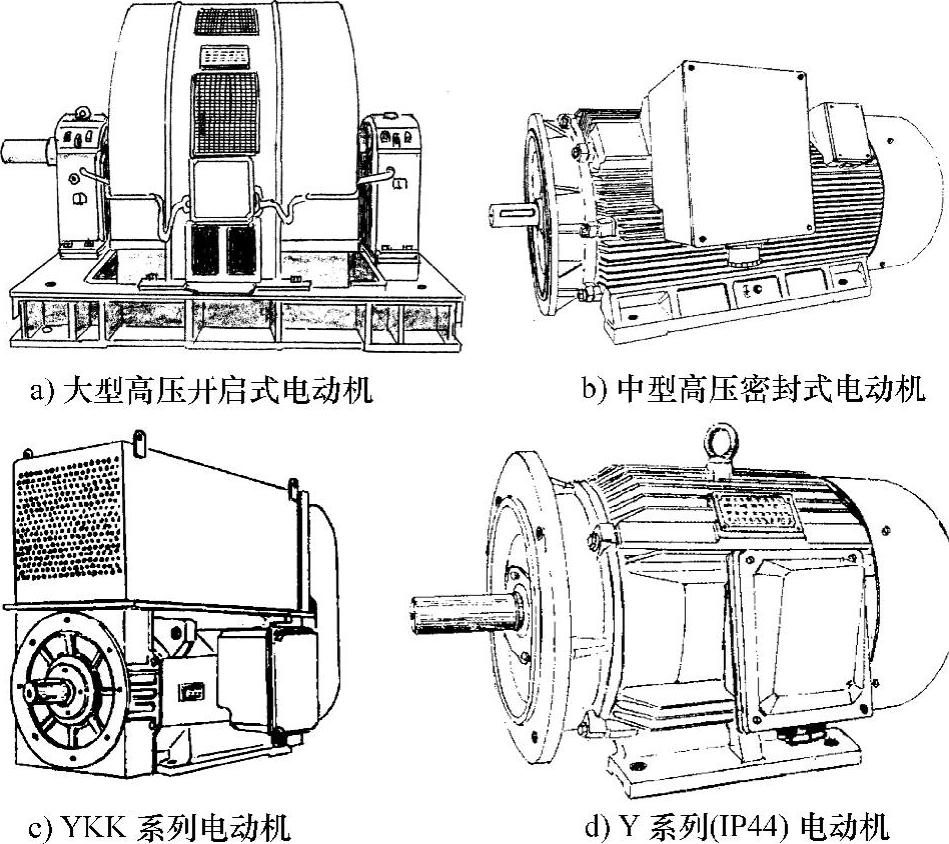 a) 大型高压开启式电动机

b) 中型高压密封式电动机

c) YKK 系列电动机

d) Y 系列(IP44) 电动机