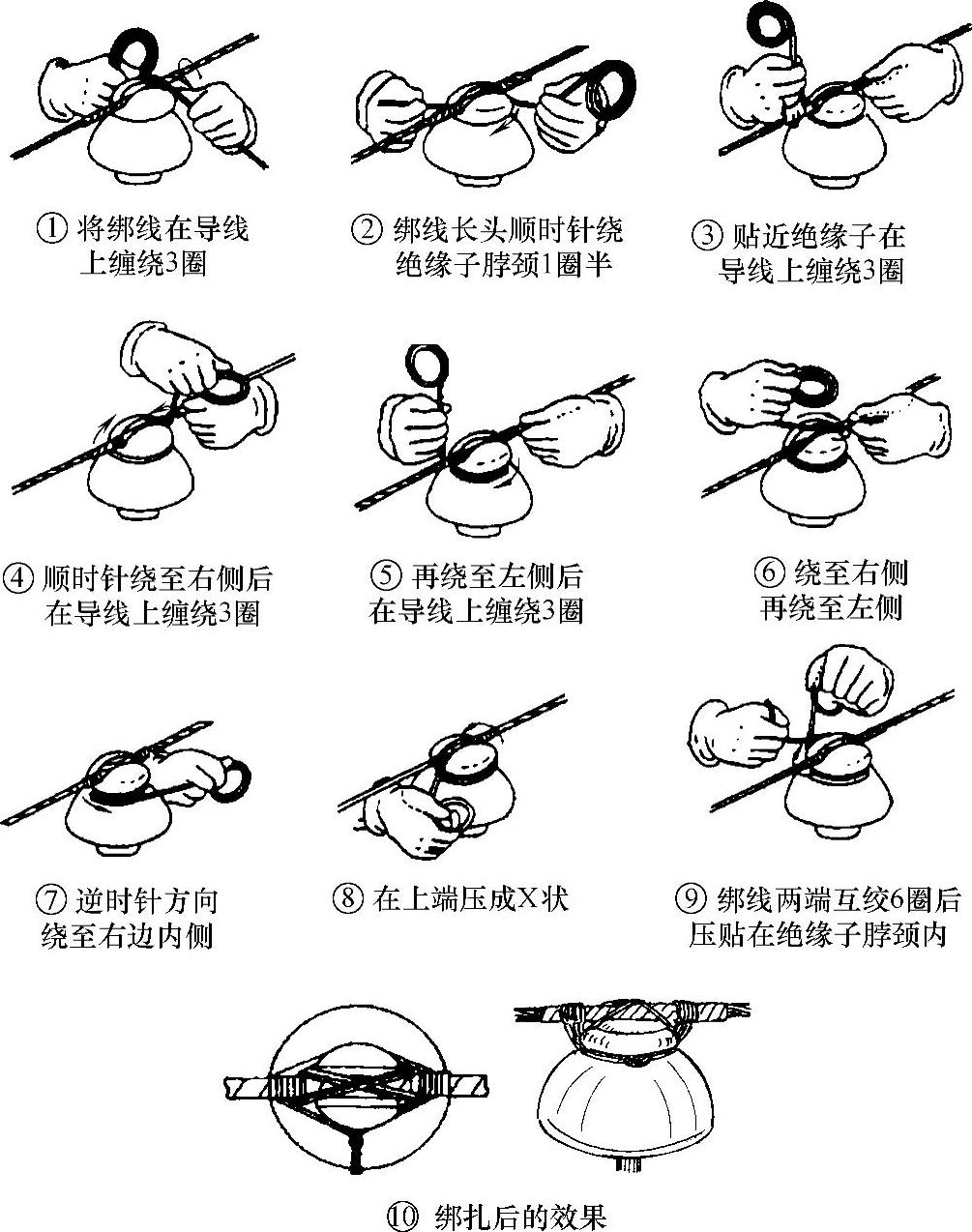 ① 将绑线在导线上缠绕3圈

② 绑线长头顺时针绕绝缘子脖颈1圈半

③ 贴近绝缘子在导线上缠绕3圈

④ 顺时针绕至右侧后在导线上缠绕3圈

⑤ 再绕至左侧后在导线上缠绕3圈

⑥ 绕至右侧再绕至左侧

⑦ 逆时针方向绕至右边内侧

⑧ 在上端压成X状

⑨ 绑线两端互绞6圈后压贴在绝缘子脖颈内

⑩ 绑扎后的效果