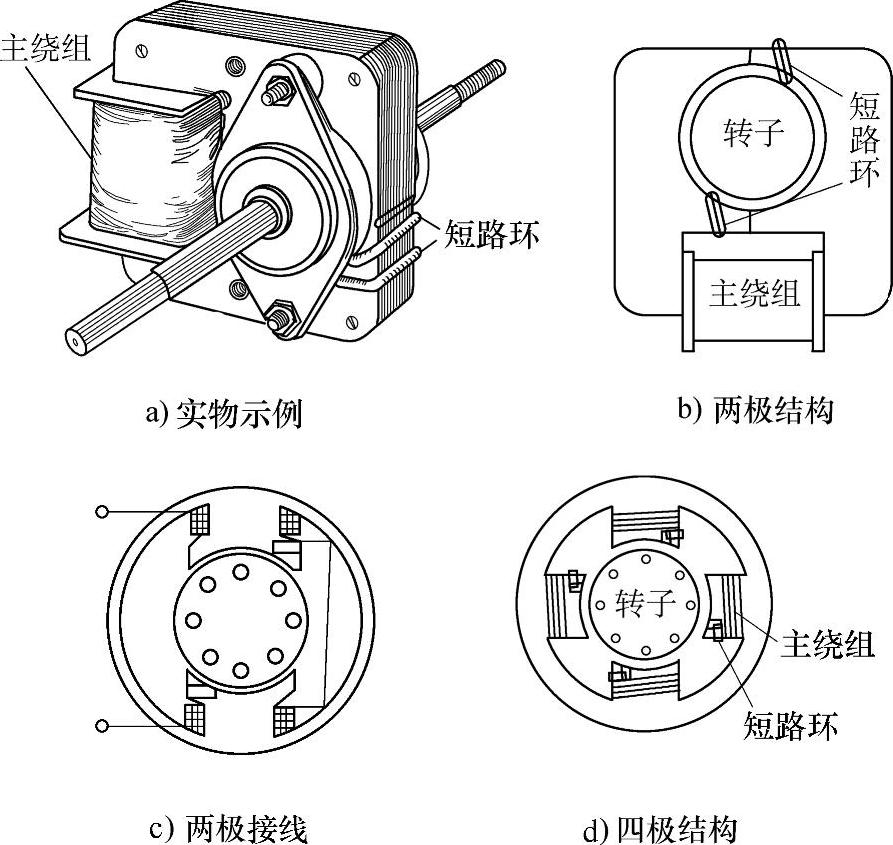 主绕组

短路环

a) 实物示例

转子

短路环

主绕组

b) 两极结构

c) 两极接线

转子

主绕组

短路环

d) 四极结构