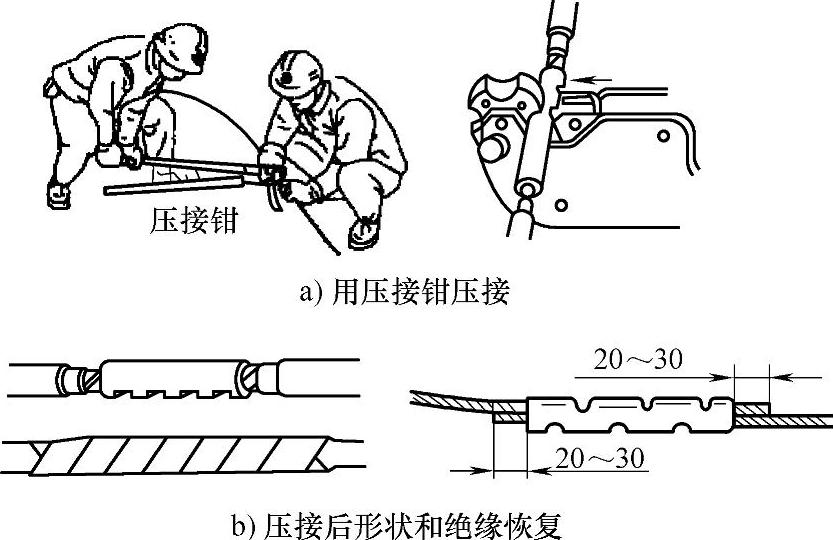 压接钳

a) 用压接钳压接

20～30

20～30

b) 压接后形状和绝缘恢复