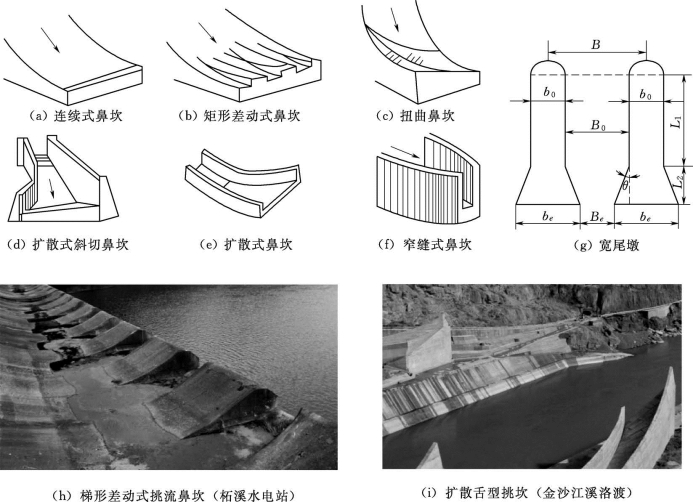 (a) 连续式鼻坎

(b) 矩形差动式鼻坎

(c) 扭曲鼻坎

$B$

$b_0$

$b_0$

$B_0$

$L_1$

$L_2$

$\theta$

$b_e$

$B_e$

$b_e$

(d) 扩散式斜切鼻坎

(e) 扩散式鼻坎

(f) 窄缝式鼻坎

(g) 宽尾墩

(h) 梯形差动式挑流鼻坎（柘溪水电站）

(i) 扩散舌型挑坎（金沙江溪洛渡）