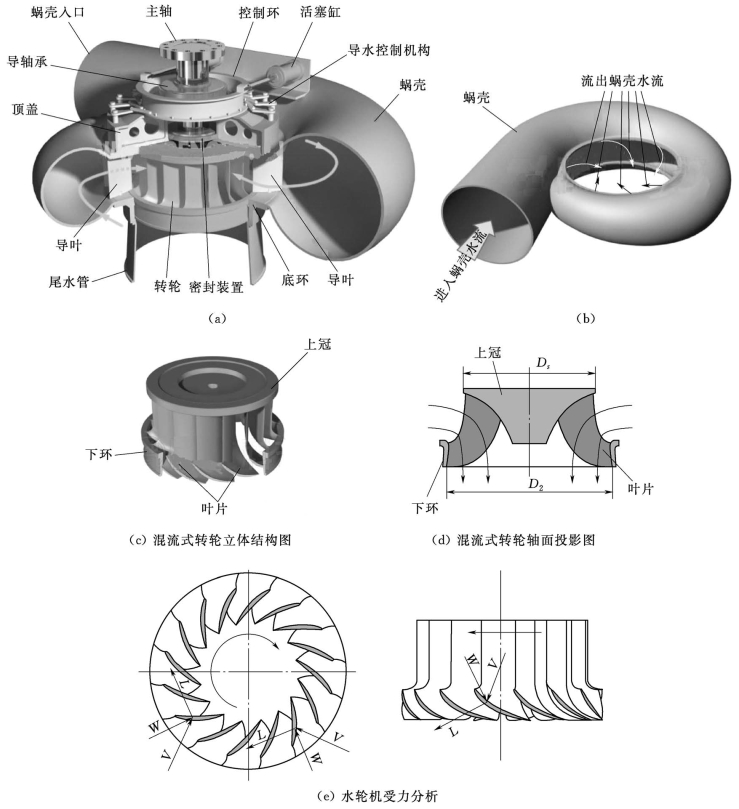 蜗壳入口
主轴
控制环
活塞缸
导轴承
导水控制机构
蜗壳
顶盖
导叶
尾水管
转轮
密封装置
底环
导叶
(a)

蜗壳
流出蜗壳水流
进入蜗壳水流
(b)

上冠
下环
叶片
(c) 混流式转轮立体结构图

上冠
$D_s$
$D_2$
下环
叶片
(d) 混流式转轮轴面投影图

L
W
V
L
V
W
W
V
L
(e) 水轮机受力分析