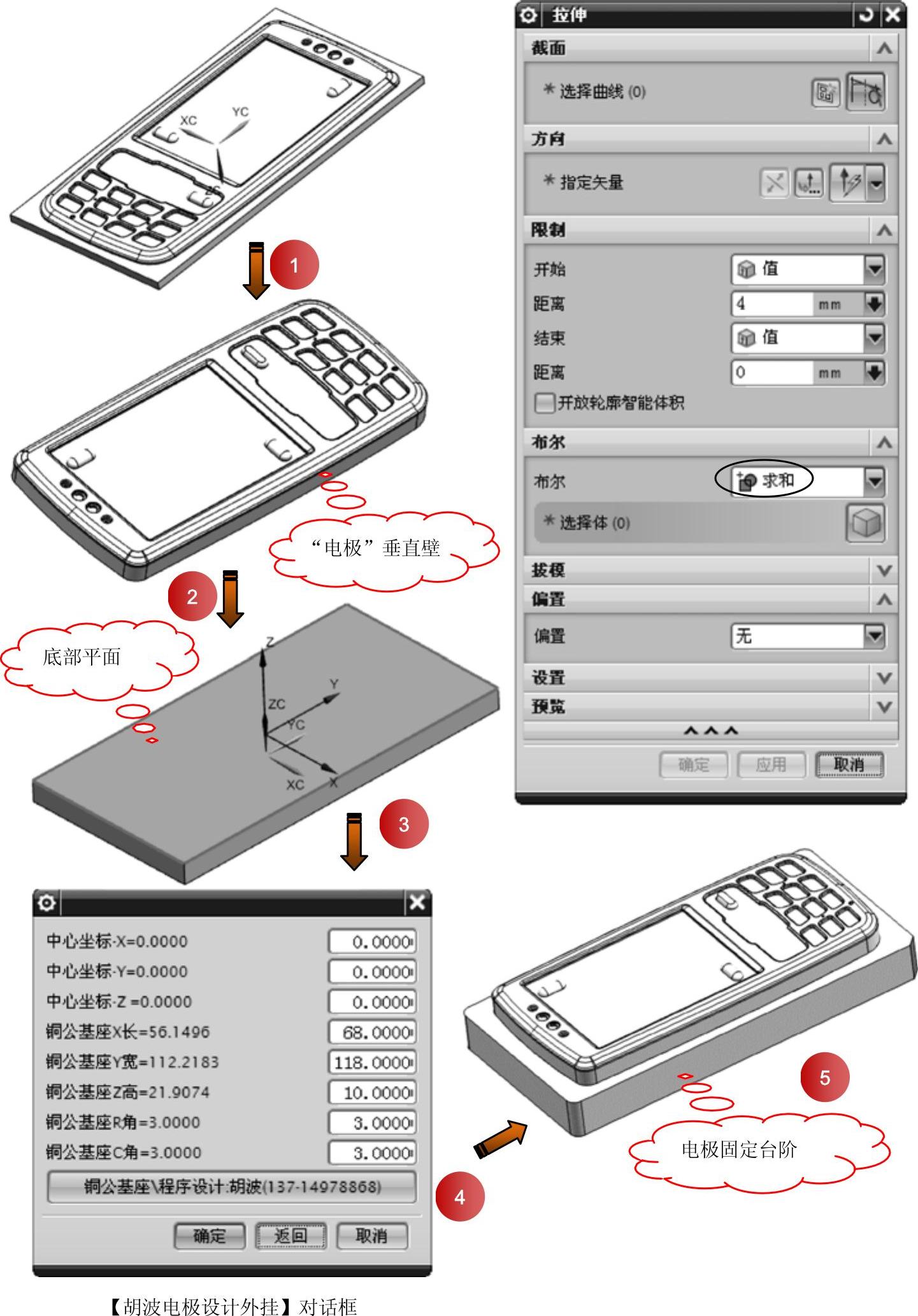 XC
YC
ZC

1

“电极”垂直壁

2

底部平面

Z
ZC
Y
YC
XC
X

3

拉伸

截面

* 选择曲线 (0)

方向

* 指定矢量

限制

开始 值

距离 4 mm

结束 值

距离 0 mm

开放轮廓智能体积

布尔

布尔 求和

* 选择体 (0)

拔模

偏置

偏置 无

设置

预览

确定 应用 取消

中心坐标-X=0.0000 0.0000

中心坐标-Y=0.0000 0.0000

中心坐标-Z =0.0000 0.0000

铜公基座X长=56.1496 68.0000

铜公基座Y宽=112.2183 118.0000

铜公基座Z高=21.9074 10.0000

铜公基座R角=3.0000 3.0000

铜公基座C角=3.0000 3.0000

铜公基座\程序设计:胡波(137-14978868)

确定 返回 取消

4

5

电极固定台阶

【胡波电极设计外挂】对话框