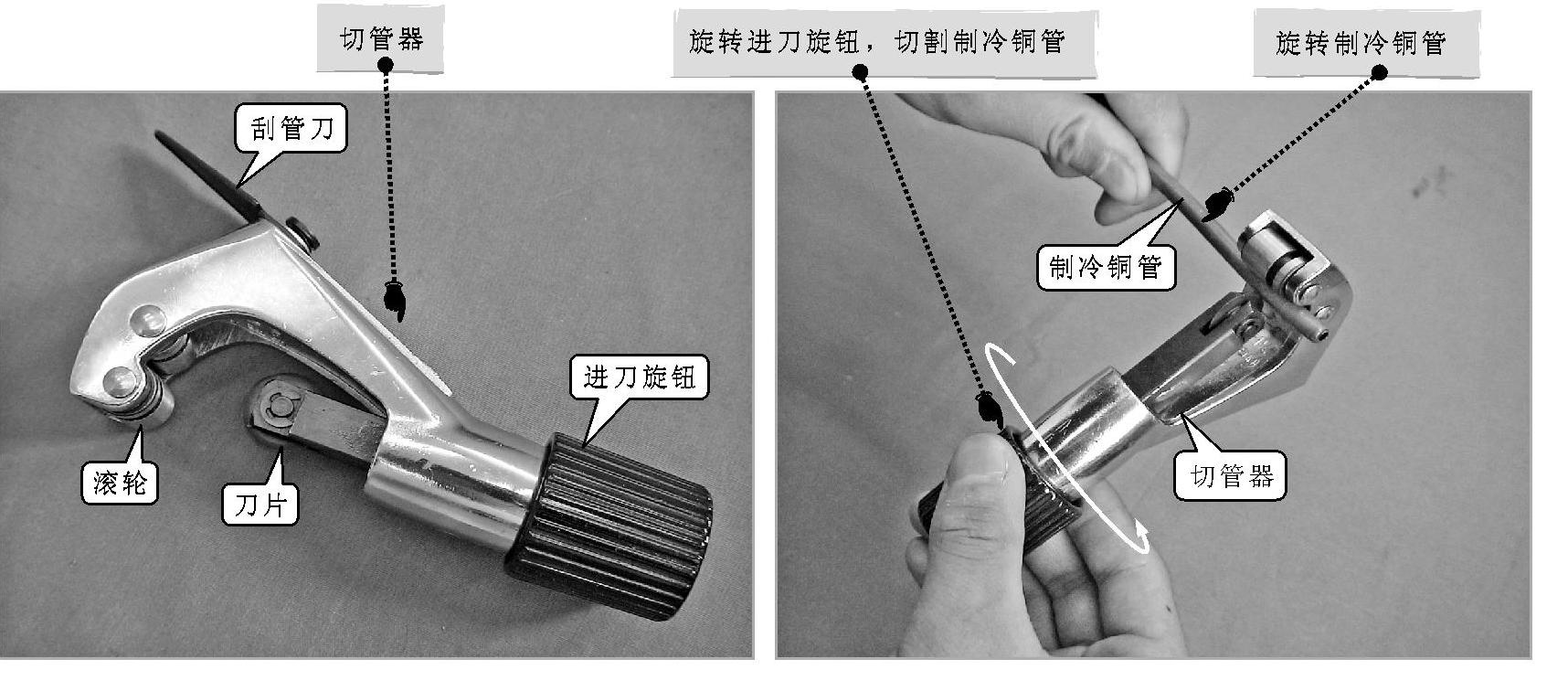 切管器

刮管刀

进刀旋钮

滚轮

刀片

旋转进刀旋钮，切割制冷铜管

旋转制冷铜管

制冷铜管

切管器