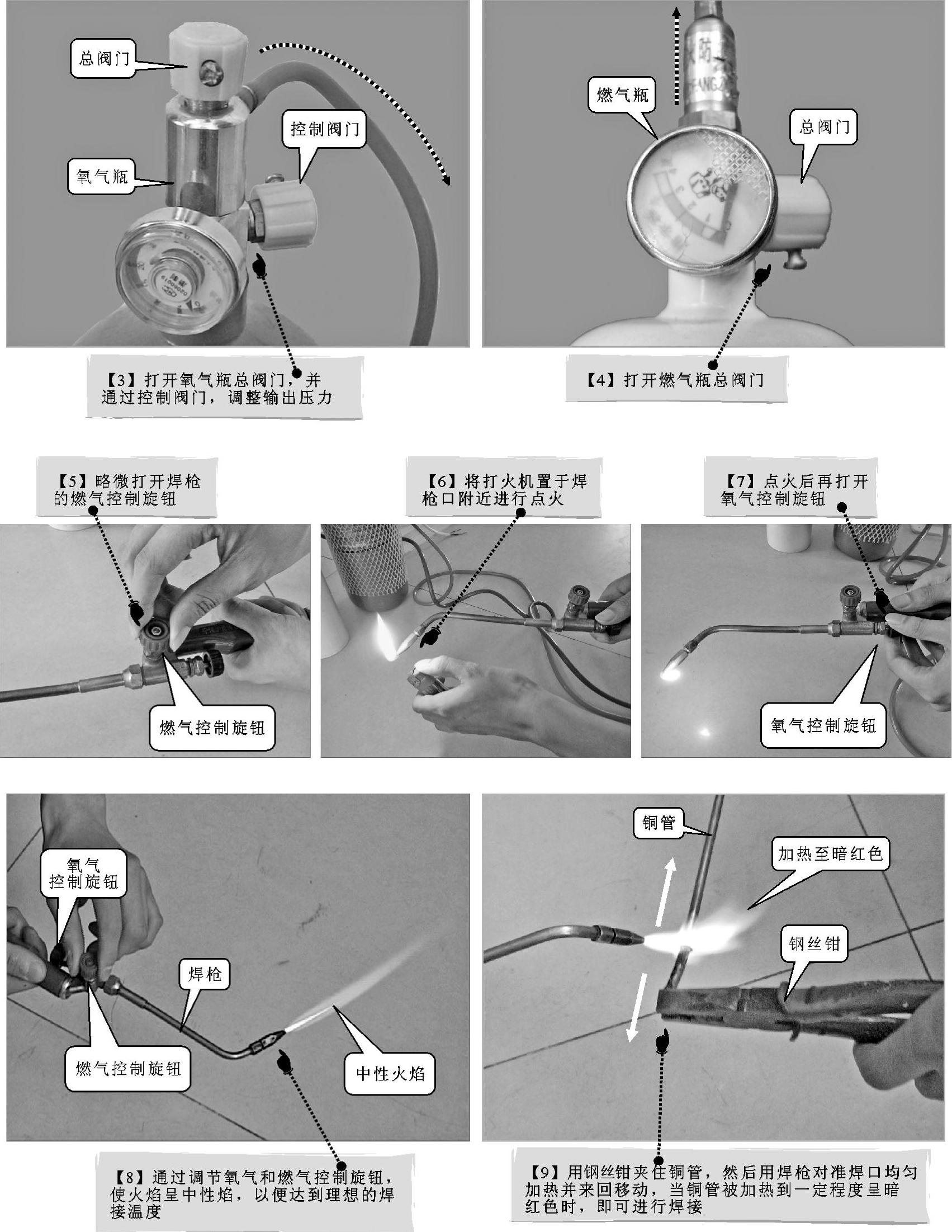 总阀门

控制阀门

氧气瓶

【3】打开氧气瓶总阀门，并通过控制阀门，调整输出压力

燃气瓶

总阀门

【4】打开燃气瓶总阀门

【5】略微打开焊枪的燃气控制旋钮

燃气控制旋钮

【6】将打火机置于焊枪口附近进行点火

【7】点火后再打开氧气控制旋钮

氧气控制旋钮

氧气控制旋钮

焊枪

燃气控制旋钮

中性火焰

【8】通过调节氧气和燃气控制旋钮，使火焰呈中性焰，以便达到理想的焊接温度

铜管

加热至暗红色

钢丝钳

【9】用钢丝钳夹住铜管，然后用焊枪对准焊口均匀加热并来回移动，当铜管被加热到一定程度呈暗红色时，即可进行焊接