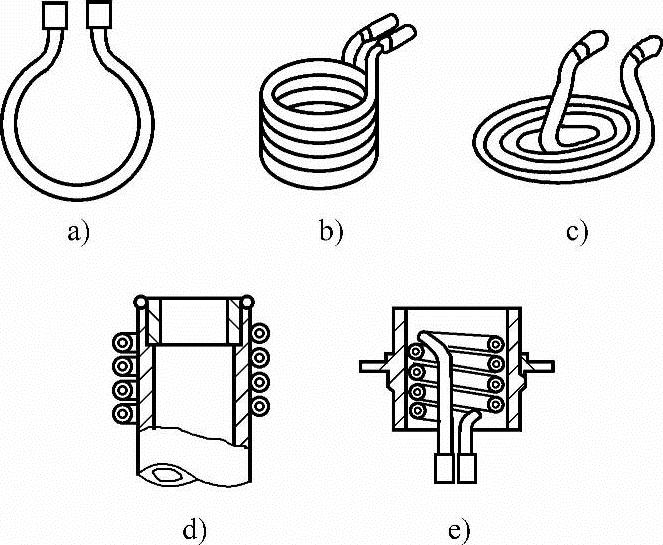 a)

b)

c)

d)

e)