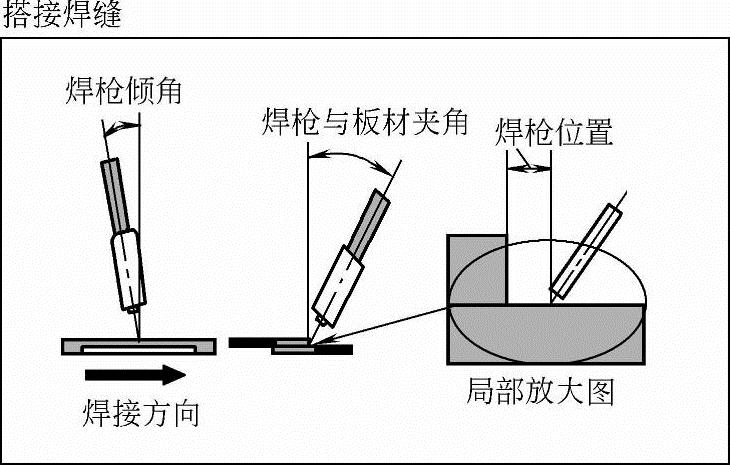 搭接焊缝

焊枪倾角

焊枪与板材夹角

焊枪位置

焊接方向

局部放大图