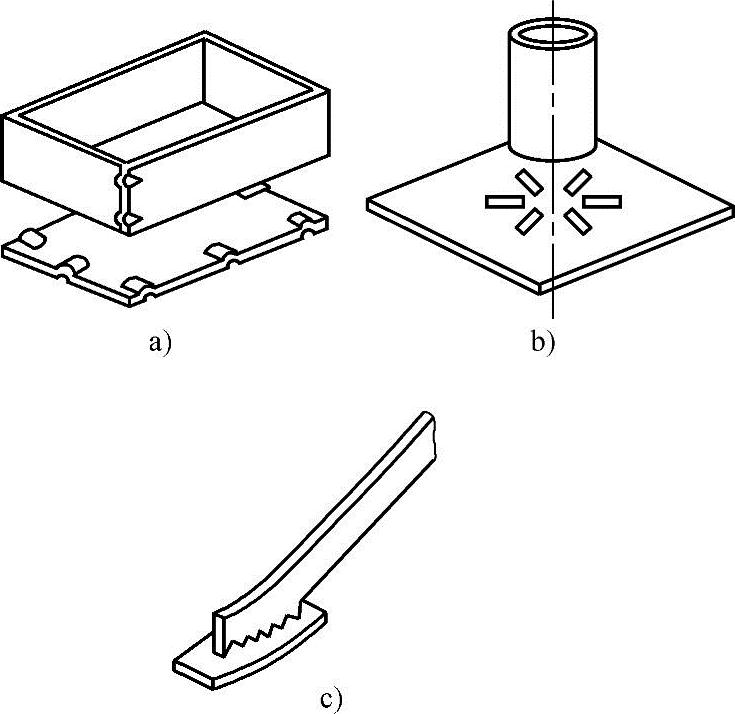 a)

b)

c)