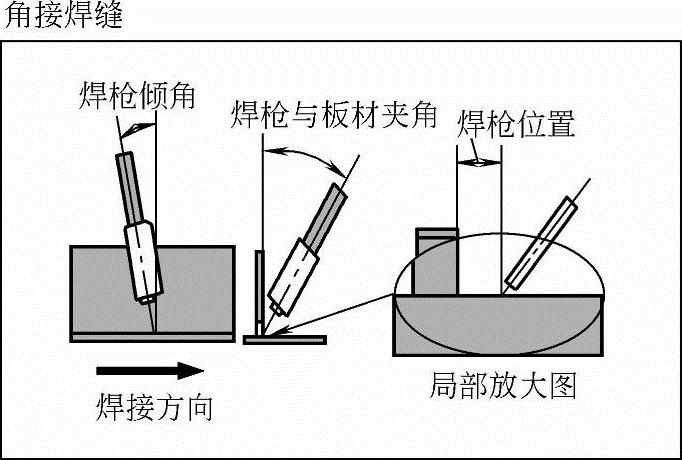 角接焊缝

焊枪倾角

焊枪与板材夹角

焊枪位置

焊接方向

局部放大图