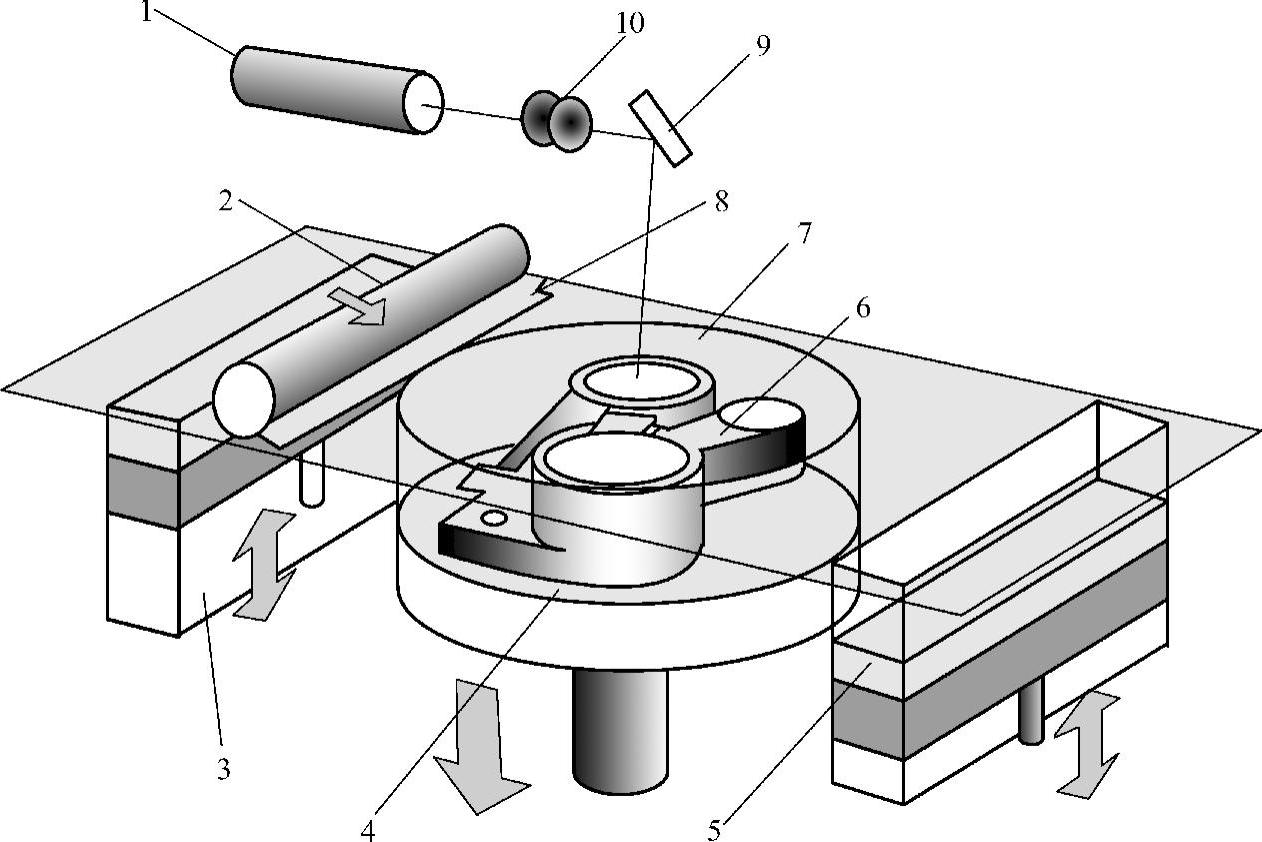 1
10
9
2
8
7
6
3
4
5