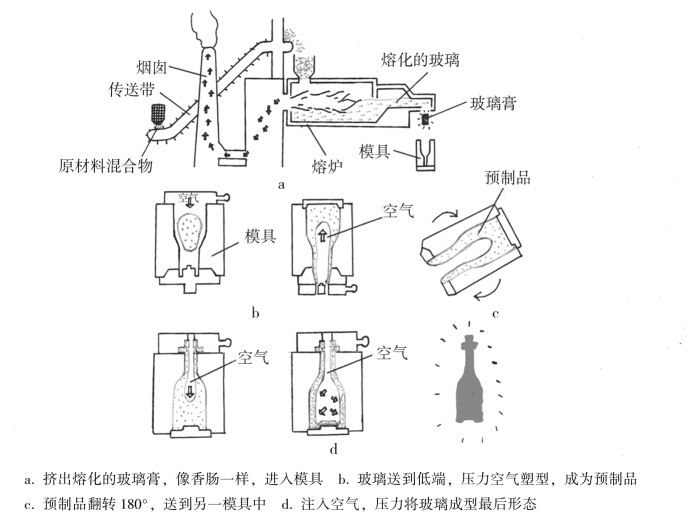 烟囱
传送带
原材料混合物
熔化的玻璃
玻璃膏
模具
熔炉
a
空气
模具
空气
预制品
b
c
空气
空气
d

a. 挤出熔化的玻璃膏，像香肠一样，进入模具　b. 玻璃送到低端，压力空气塑型，成为预制品
c. 预制品翻转 180°，送到另一模具中　d. 注入空气，压力将玻璃成型最后形态