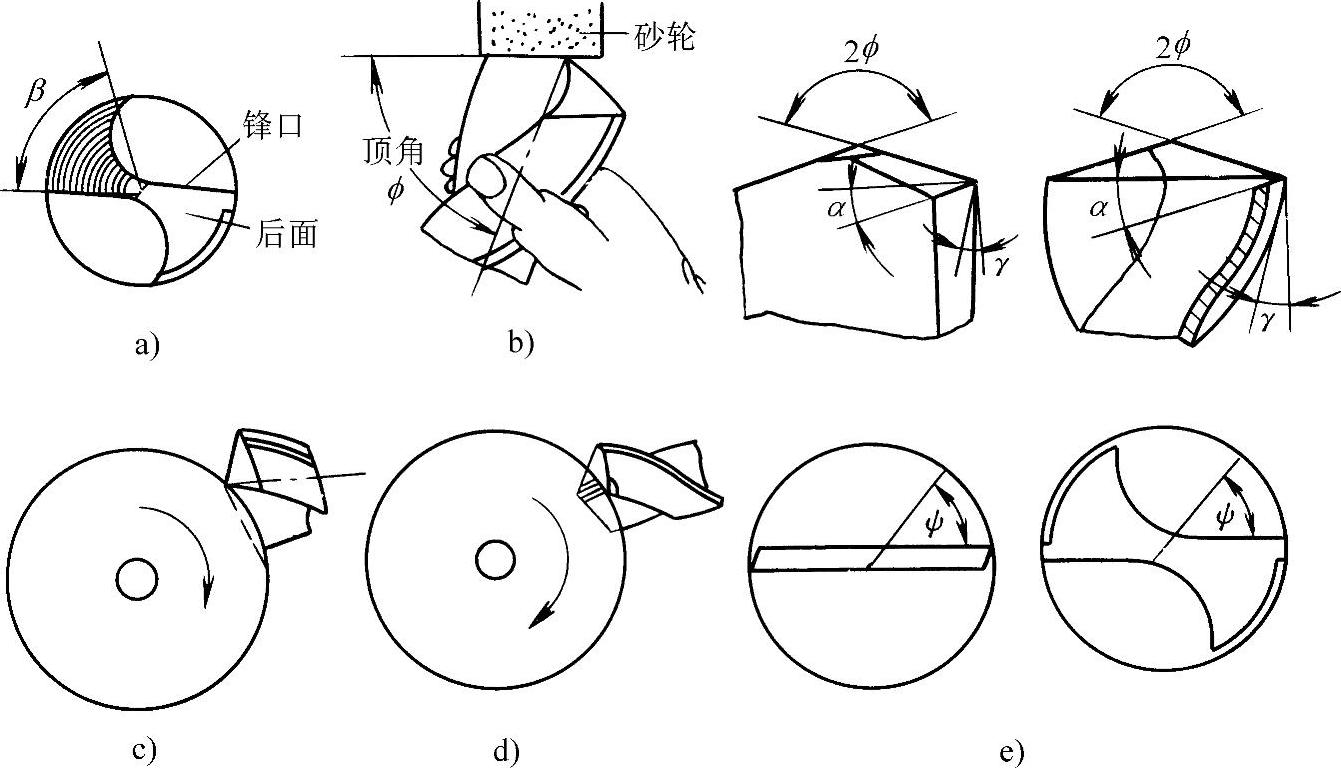 $\beta$
锋口
后面
a)
砂轮
顶角
$\phi$
b)
$2\phi$
$\alpha$
$\gamma$
$2\phi$
$\alpha$
$\gamma$
c)
d)
$\psi$
$\psi$
e)