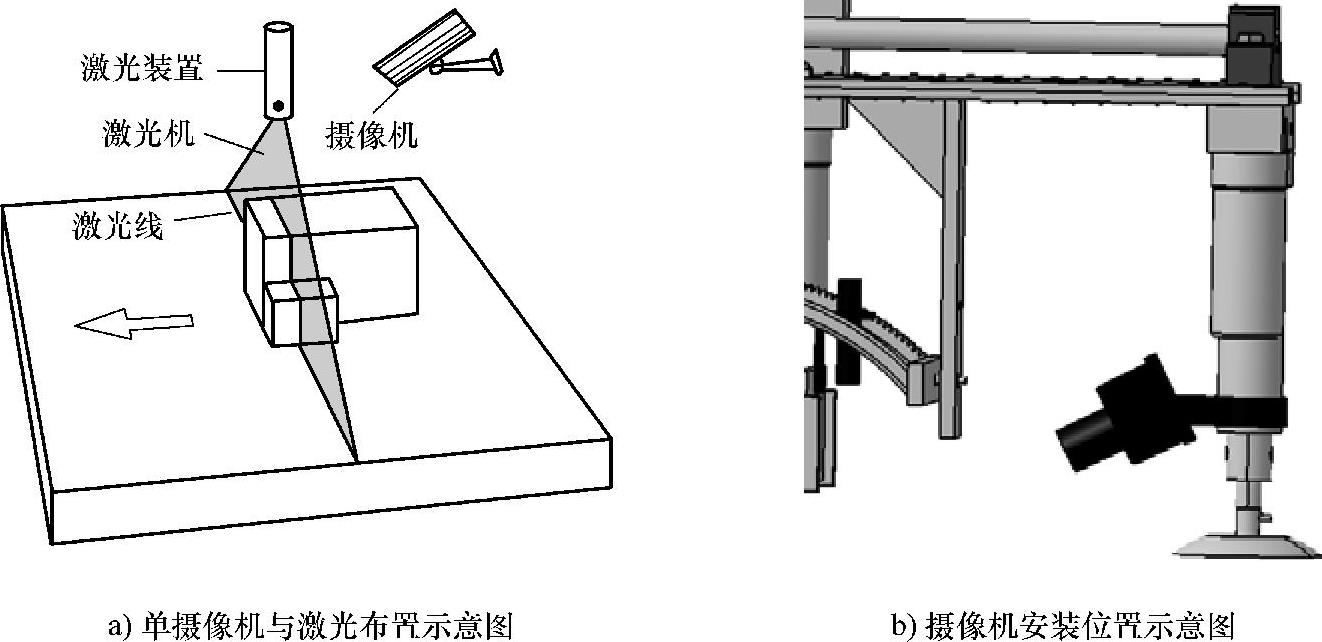 激光装置

激光机

摄像机

激光线

a) 单摄像机与激光布置示意图

b) 摄像机安装位置示意图