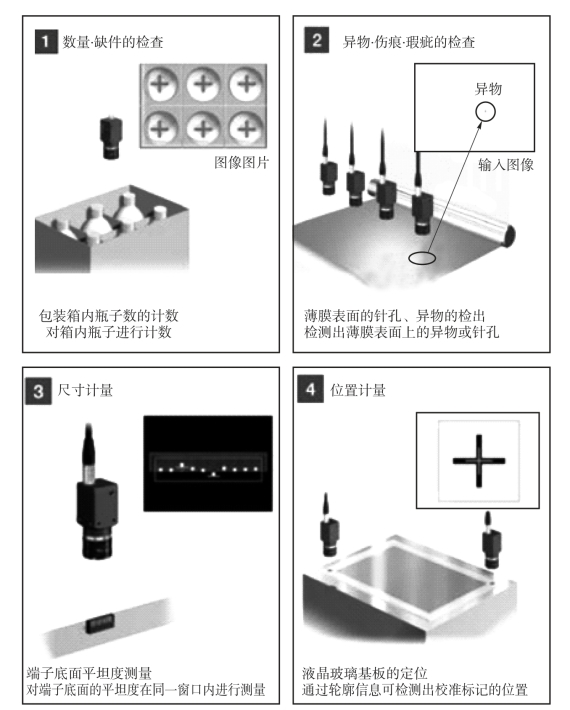 1 数量·缺件的检查

图像图片

包装箱内瓶子数的计数
对箱内瓶子进行计数

2 异物·伤痕·瑕疵的检查

异物

输入图像

薄膜表面的针孔、异物的检出
检测出薄膜表面上的异物或针孔

3 尺寸计量

端子底面平坦度测量
对端子底面的平坦度在同一窗口内进行测量

4 位置计量

液晶玻璃基板的定位
通过轮廓信息可检测出校准标记的位置