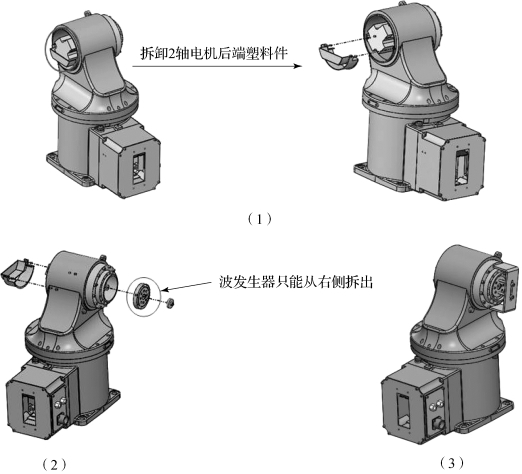 拆卸2轴电机后端塑料件

（1）

波发生器只能从右侧拆出

（2）

（3）