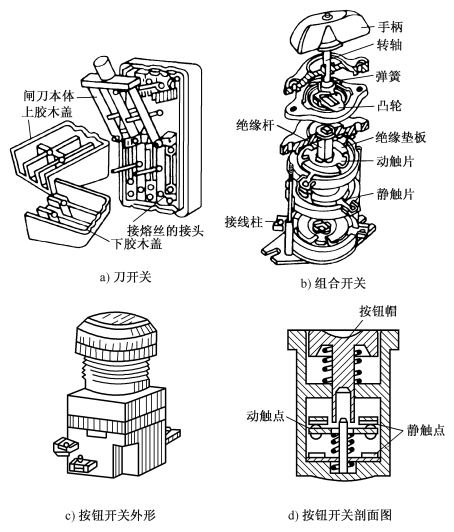 闸刀本体
上胶木盖
接熔丝的接头
下胶木盖
a) 刀开关

手柄
转轴
弹簧
凸轮
绝缘杆
绝缘垫板
动触片
静触片
接线柱
b) 组合开关

c) 按钮开关外形

按钮帽
动触点
静触点
d) 按钮开关剖面图