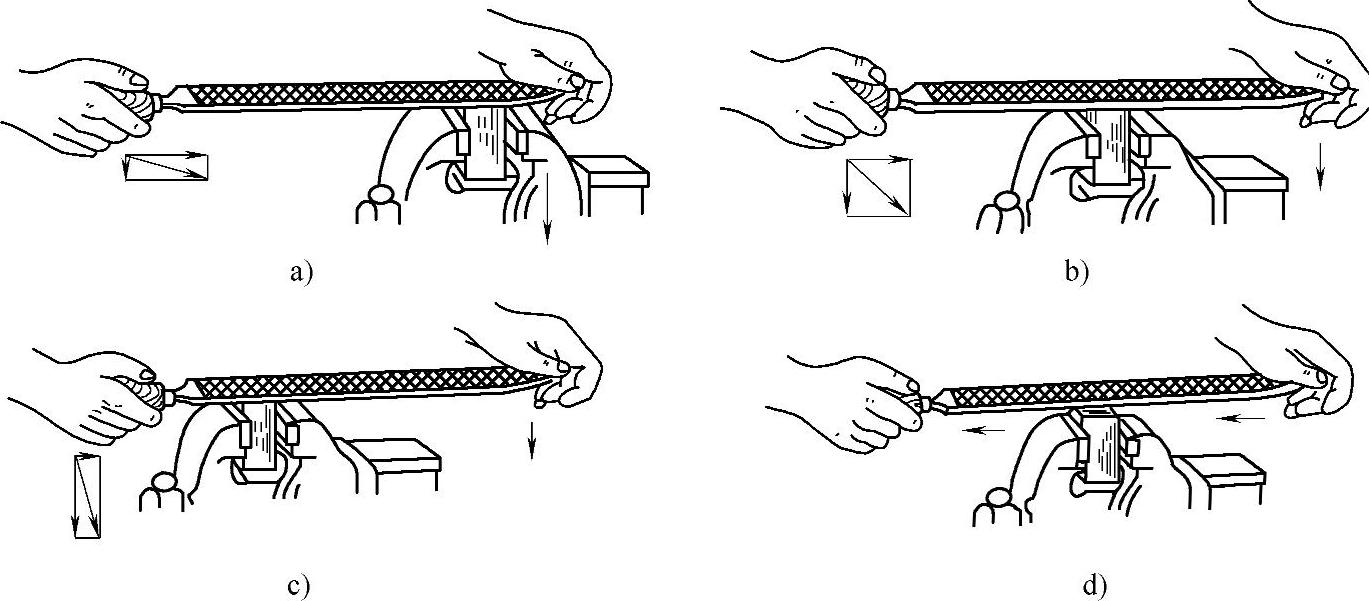 a)

b)

c)

d)