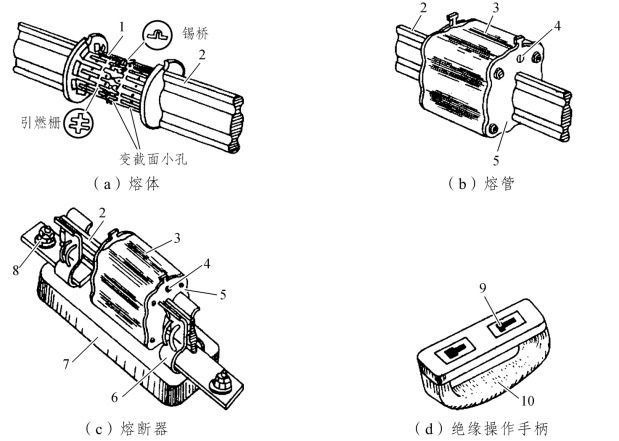 1
锡桥
2
引燃栅
变截面小孔
(a) 熔体

2
3
4
5
(b) 熔管

2
3
4
5
8
7
6
(c) 熔断器

9
10
(d) 绝缘操作手柄