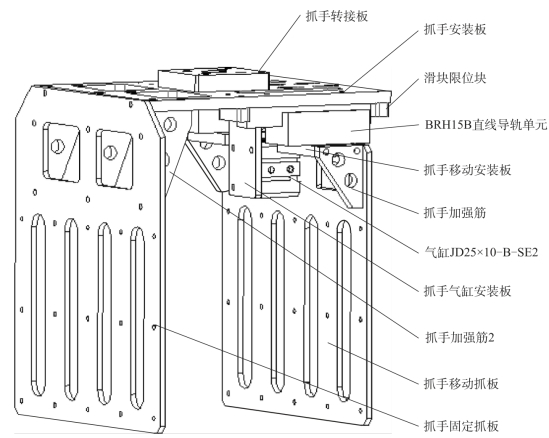 抓手转接板

抓手安装板

滑块限位块

BRH15B直线导轨单元

抓手移动安装板

抓手加强筋

气缸JD25×10-B-SE2

抓手气缸安装板

抓手加强筋2

抓手移动抓板

抓手固定抓板