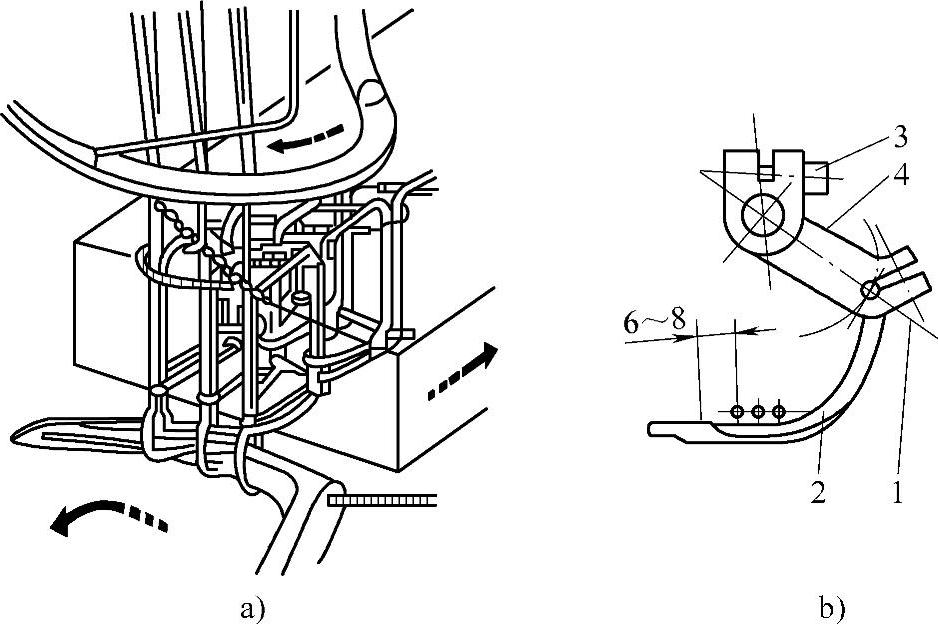 3
4
6~8
2
1
a)
b)