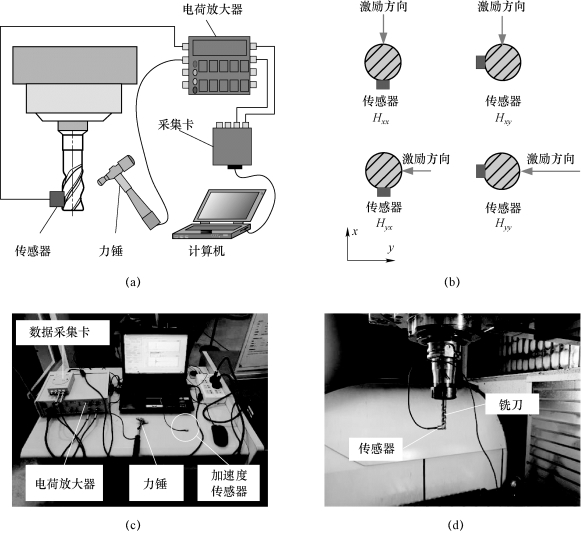 电荷放大器

采集卡

传感器
力锤
计算机

(a)

激励方向
传感器
$H_{xx}$

激励方向
传感器
$H_{xy}$

激励方向
传感器
$H_{yx}$

激励方向
传感器
$H_{yy}$

$x$
$y$

(b)

数据采集卡
电荷放大器
力锤
加速度传感器

(c)

铣刀
传感器

(d)