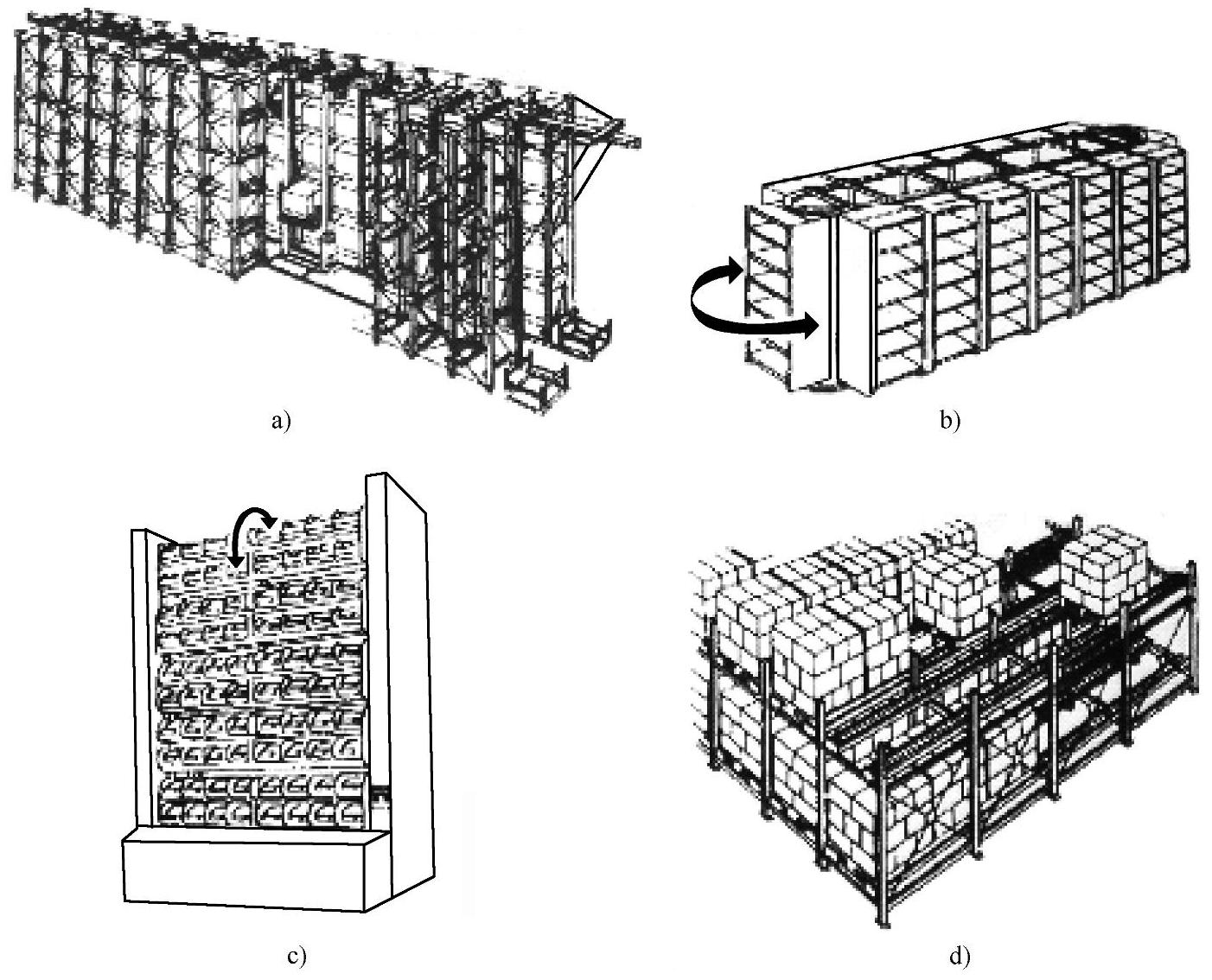 a)

b)

c)

d)