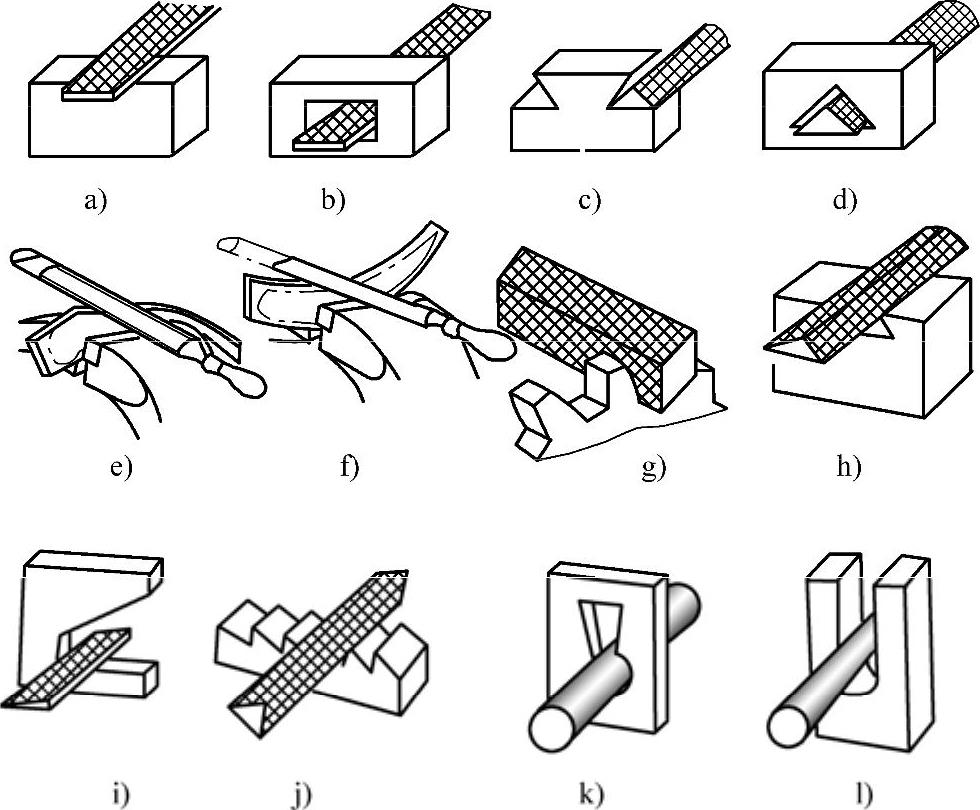 a)
b)
c)
d)
e)
f)
g)
h)
i)
j)
k)
l)