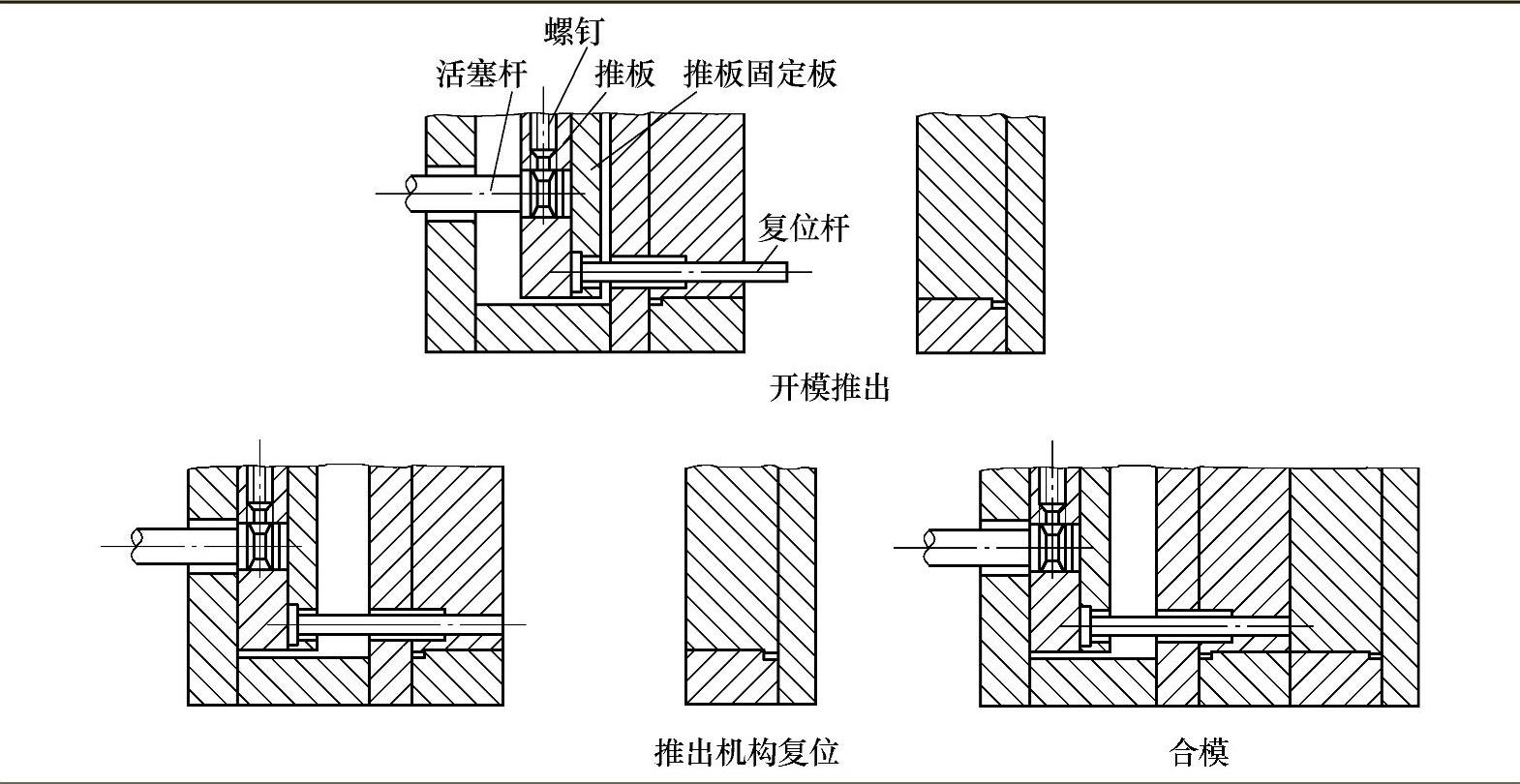 螺钉

活塞杆

推板

推板固定板

复位杆

开模推出

推出机构复位

合模