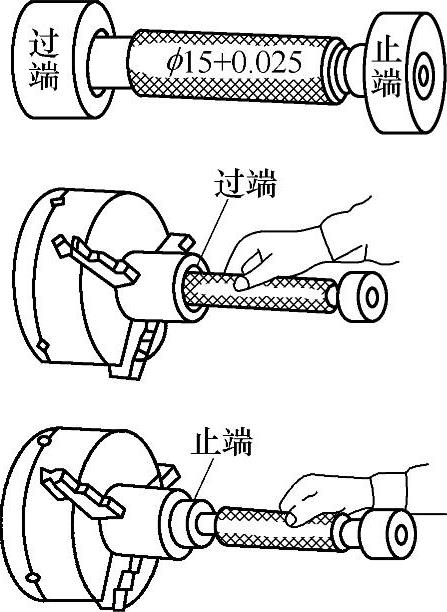 过端

$\phi 15+0.025$

止端

过端

止端