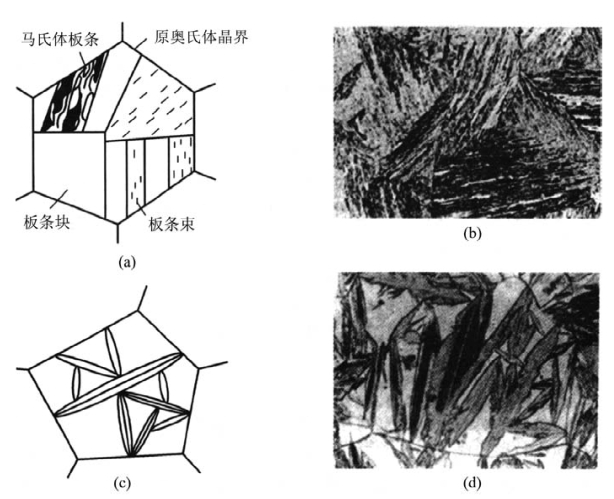 马氏体板条

原奥氏体晶界

板条块

板条束

(a)

(b)

(c)

(d)