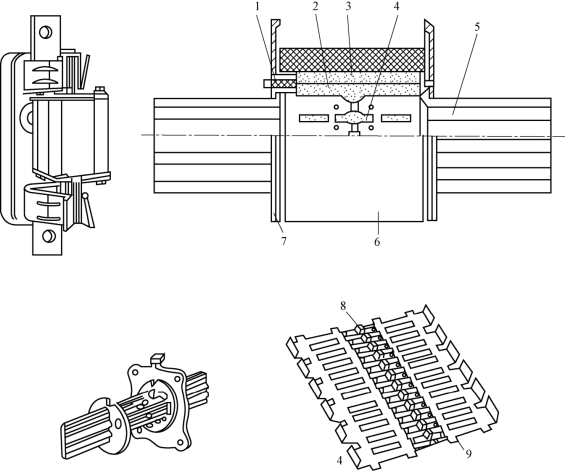 1
2
3
4
5
7
6
8
4
9