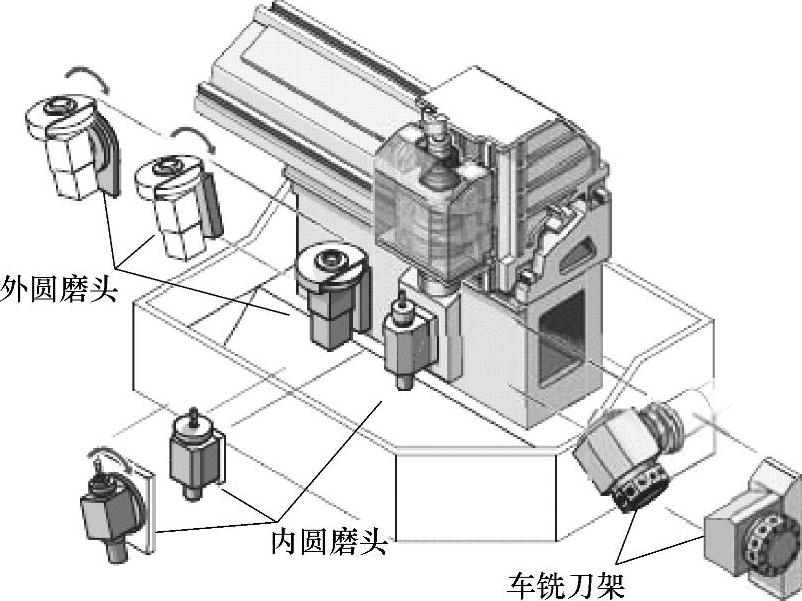 外圆磨头

内圆磨头

车铣刀架