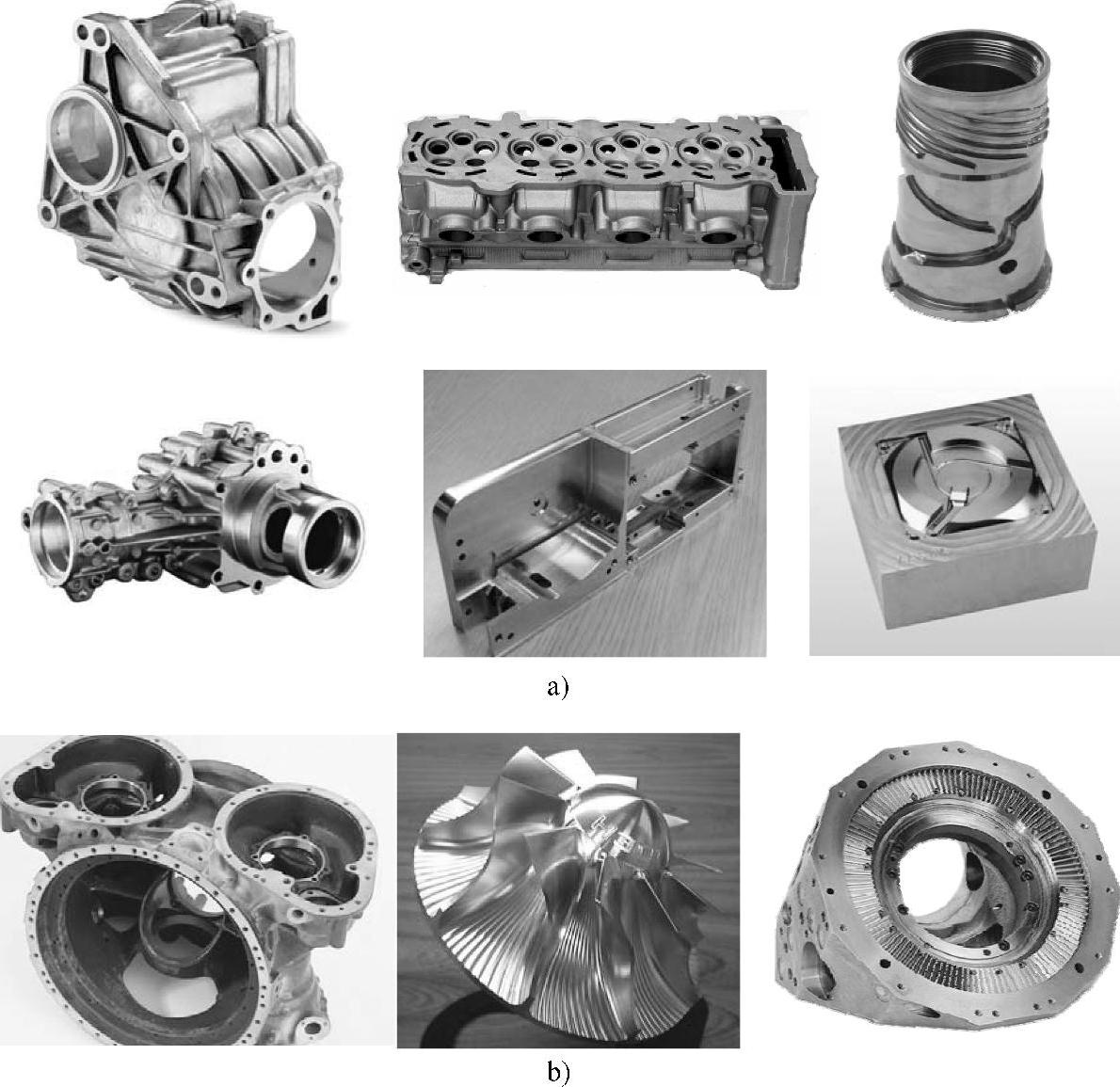 a)

b)