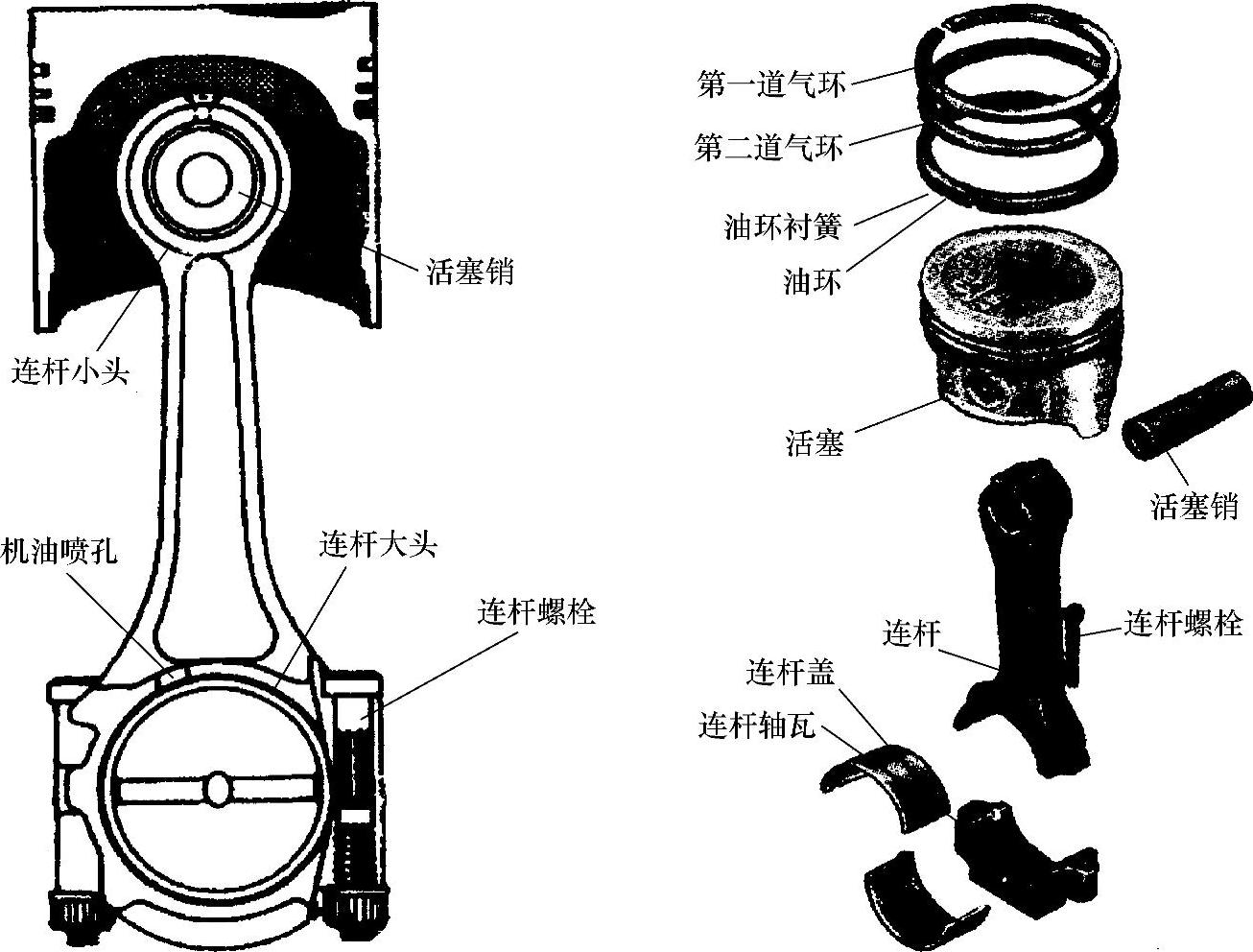 活塞销

连杆小头

机油喷孔

连杆大头

连杆螺栓

第一道气环

第二道气环

油环衬簧

油环

活塞

活塞销

连杆

连杆螺栓

连杆盖

连杆轴瓦