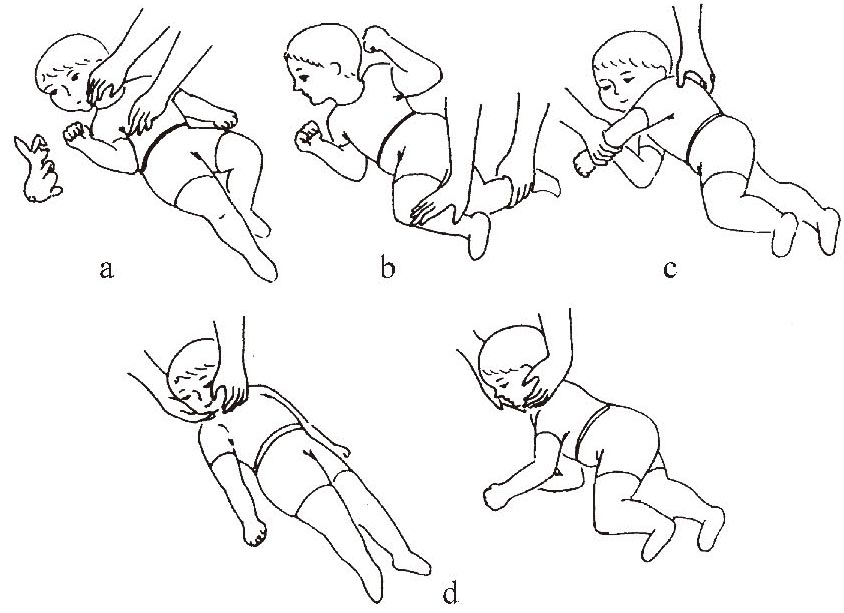 a

b

c

d