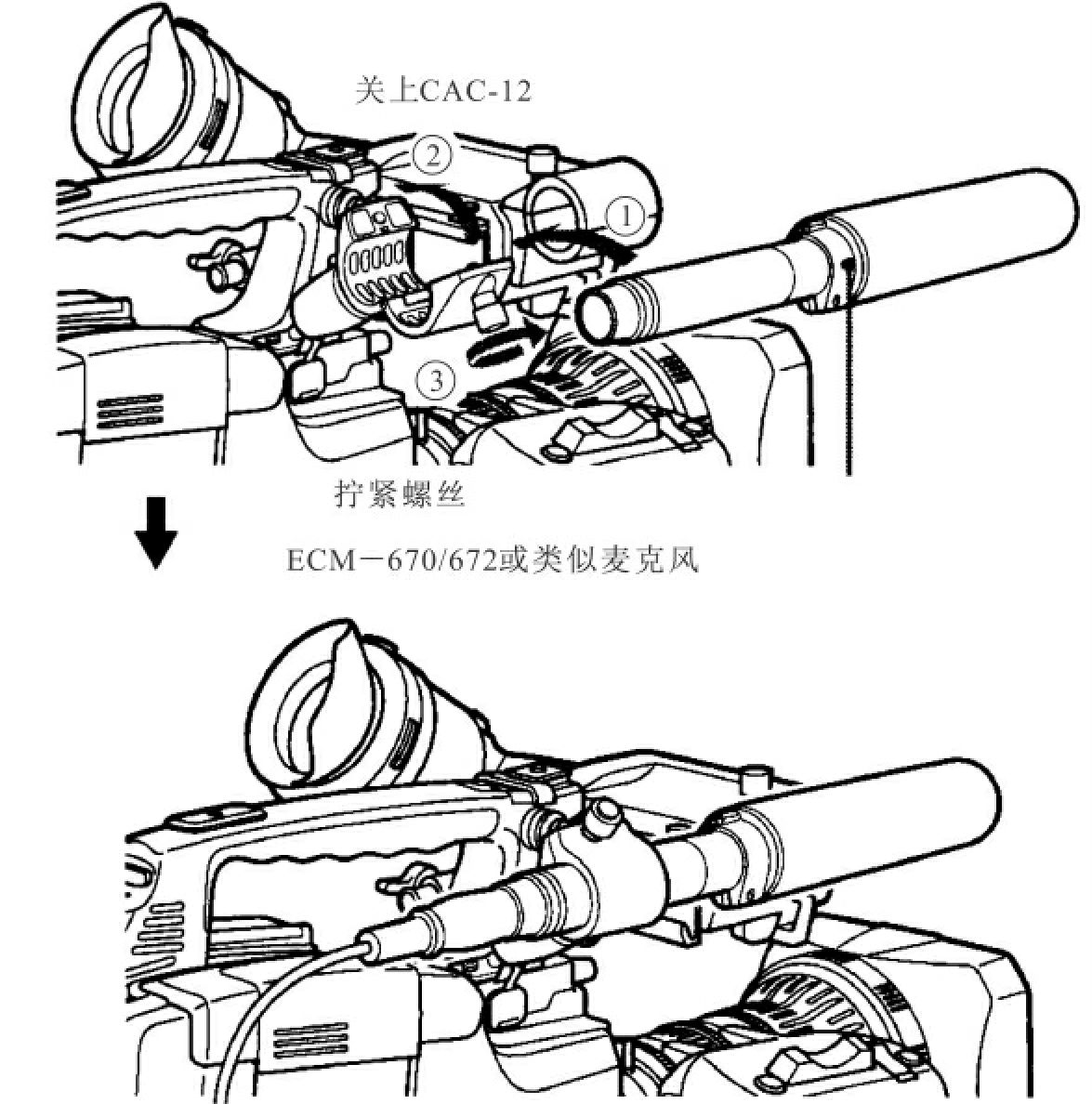 关上CAC-12

②

①

③

拧紧螺丝

ECM－670/672或类似麦克风