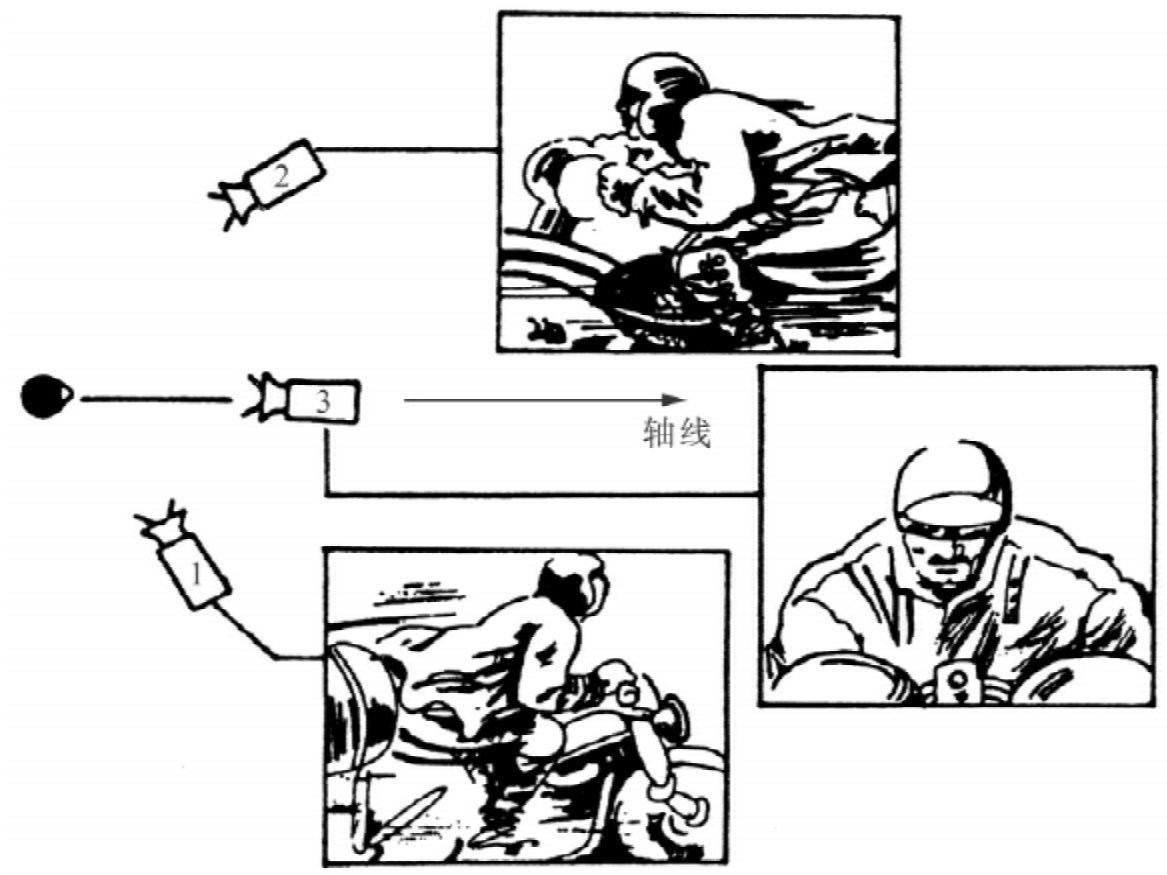 2

3

轴线

1