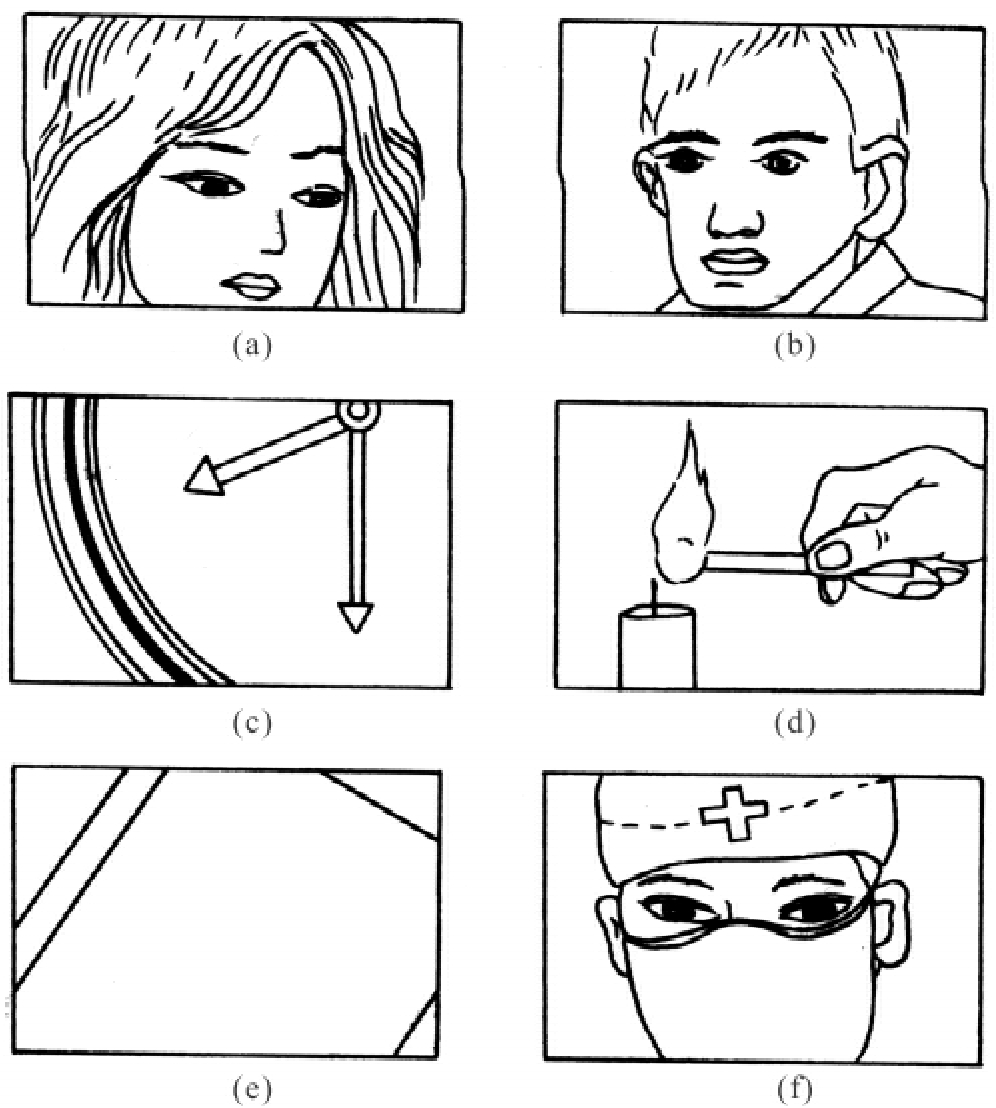 (a)

(b)

(c)

(d)

(e)

(f)