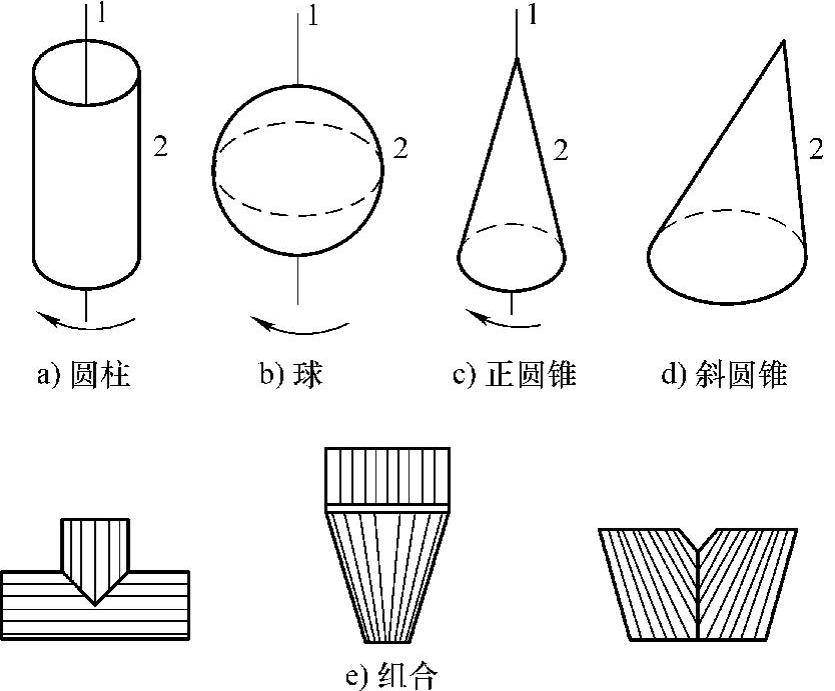 1
2
a) 圆柱

1
2
b) 球

1
2
c) 正圆锥

2
d) 斜圆锥

e) 组合