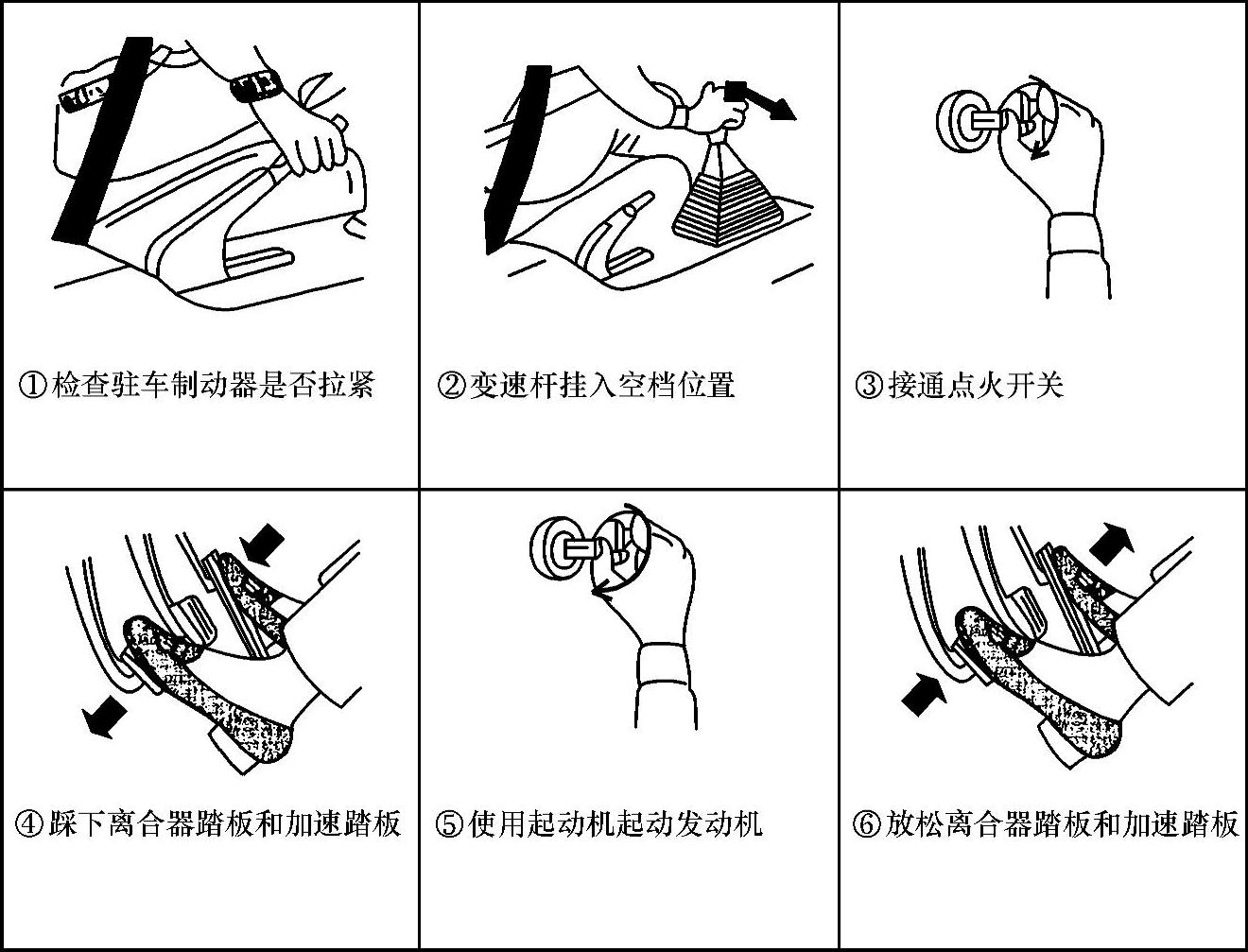 ①检查驻车制动器是否拉紧

②变速杆挂入空档位置

③接通点火开关

④踩下离合器踏板和加速踏板

⑤使用起动机起动发动机

⑥放松离合器踏板和加速踏板