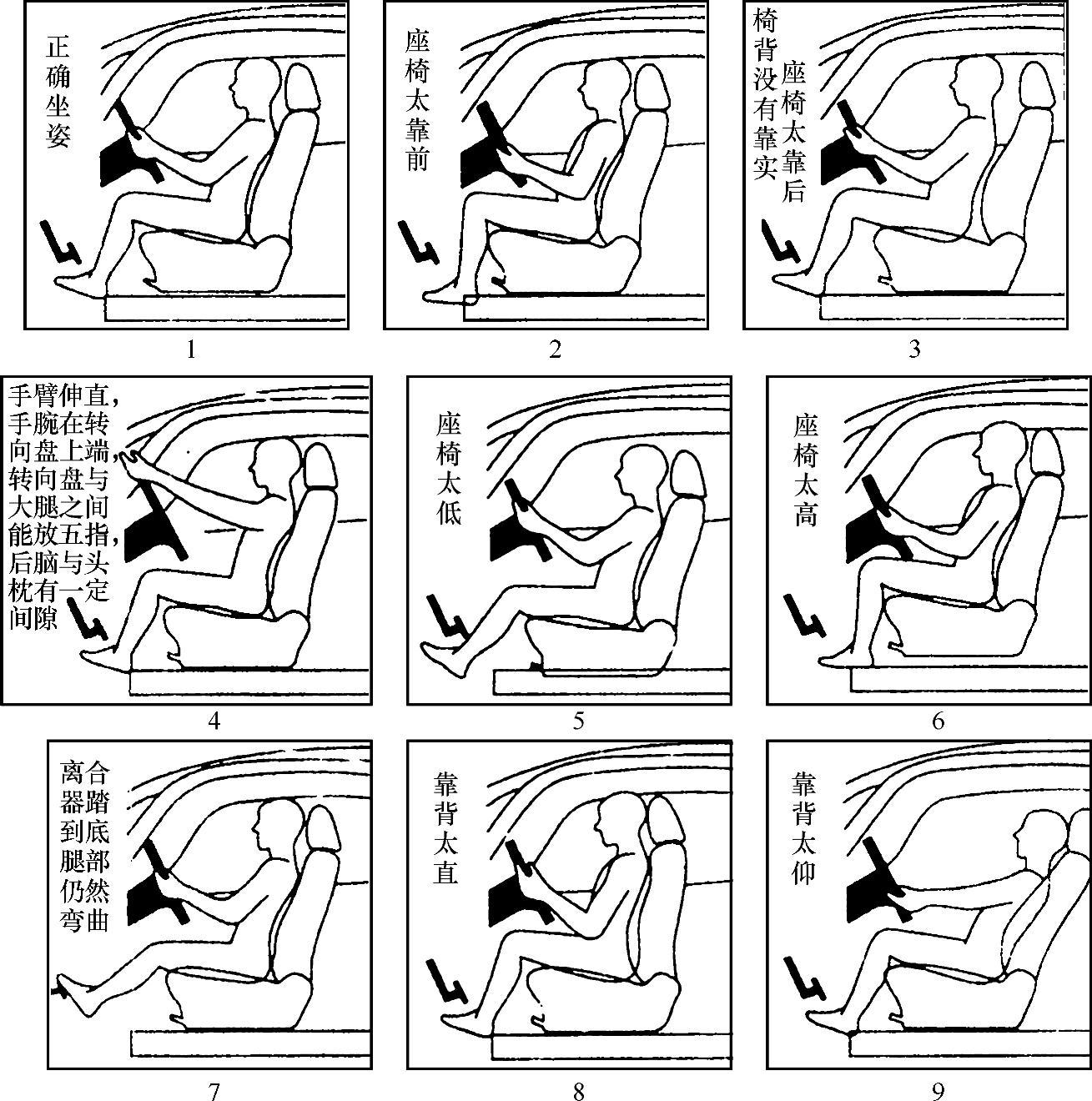 正确坐姿

1

座椅太靠前

2

座椅太靠后 椅背没有靠实

3

手臂伸直，手腕在转向盘上端，转向盘与大腿之间能放五指，后脑与头枕有一定间隙

4

座椅太低

5

座椅太高

6

离合器踏到底腿部仍然弯曲

7

靠背太直

8

靠背太仰

9